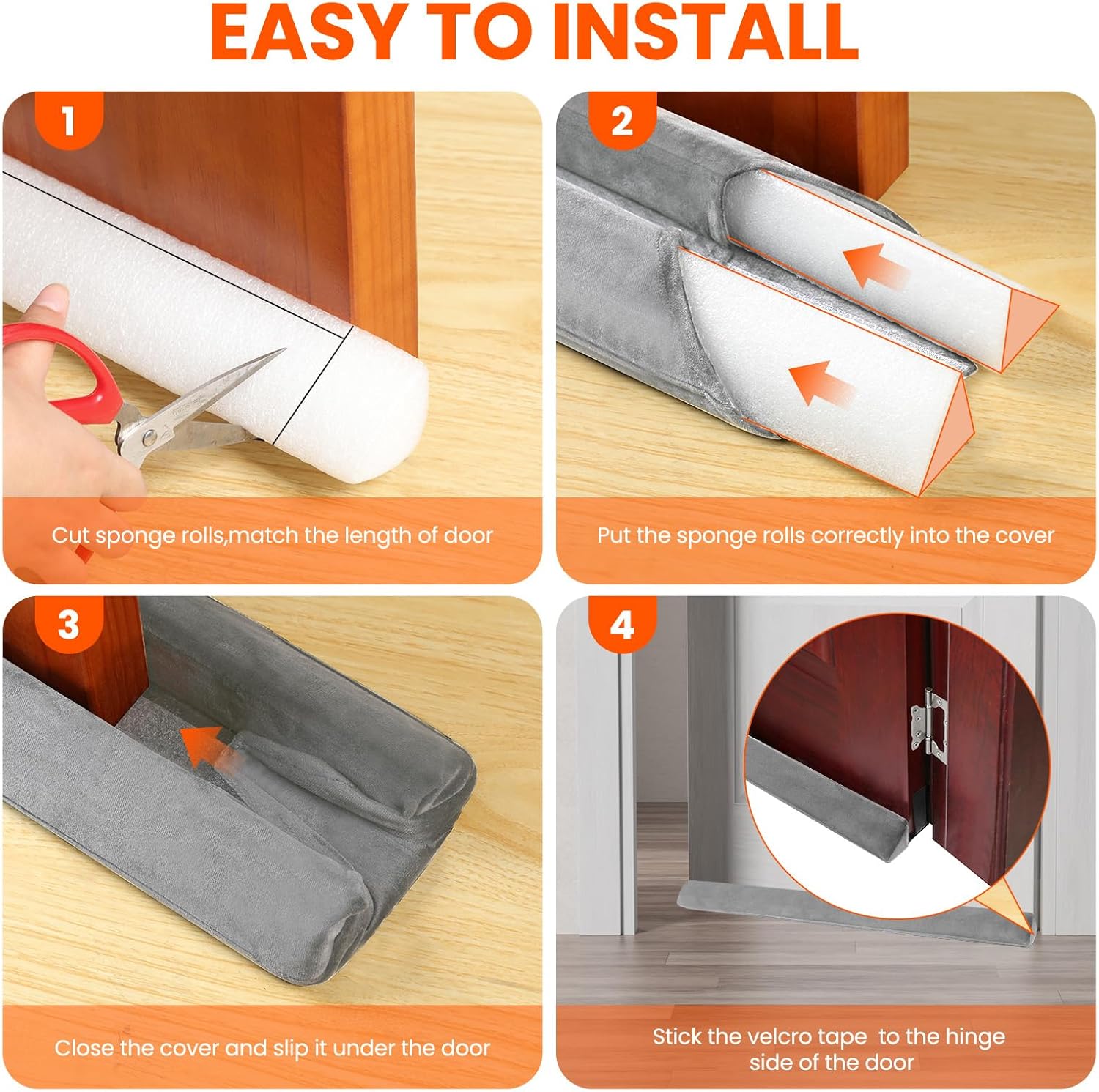 EASY TO INSTALL

1

Cut sponge rolls,match the length of door

2

Put the sponge rolls correctly into the cover

3

Close the cover and slip it under the door

4

Stick the velcro tape to the hinge side of the door