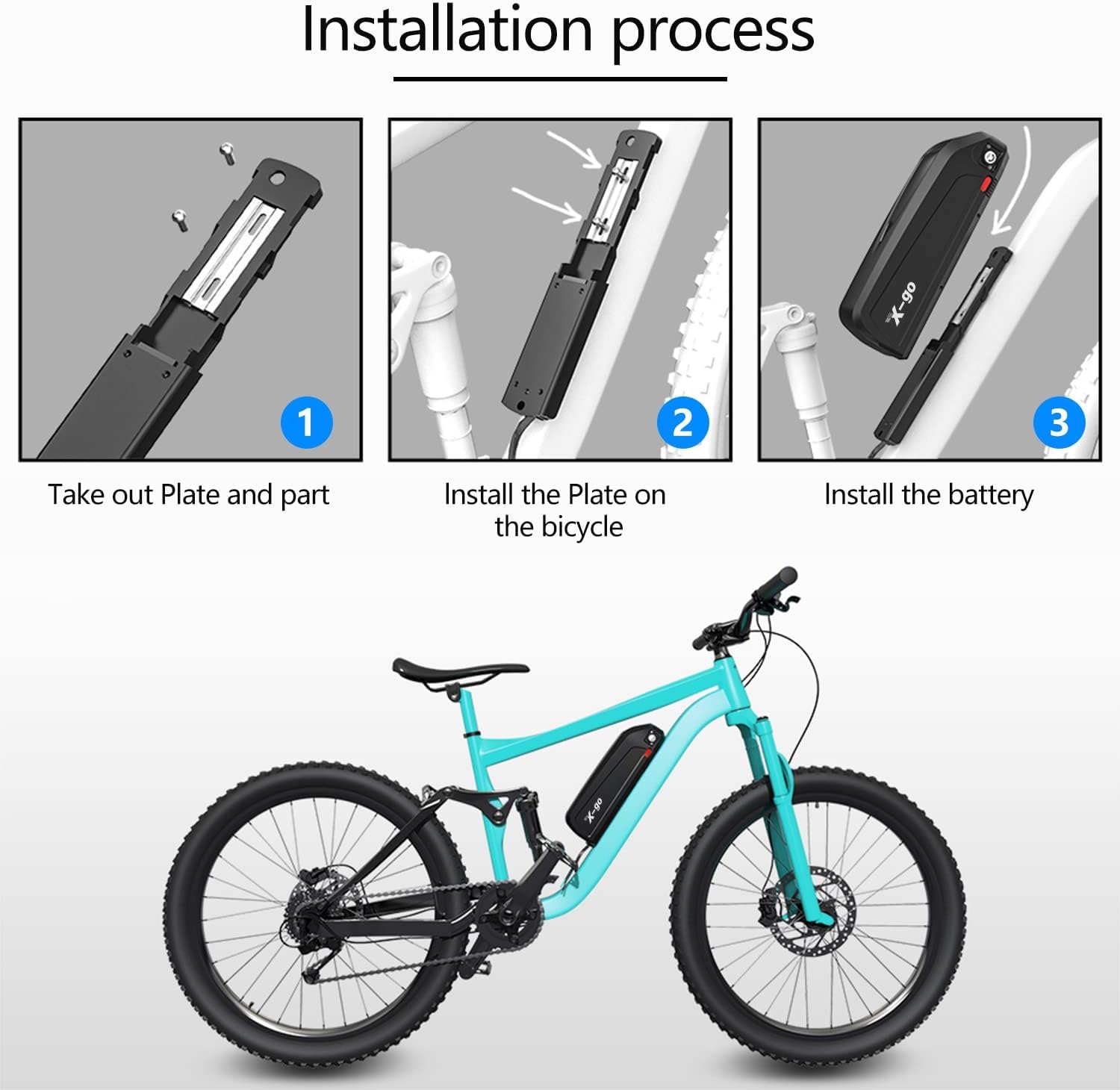 Installation process

1

Take out Plate and part

2

Install the Plate on the bicycle

X-go

3

Install the battery

X-go