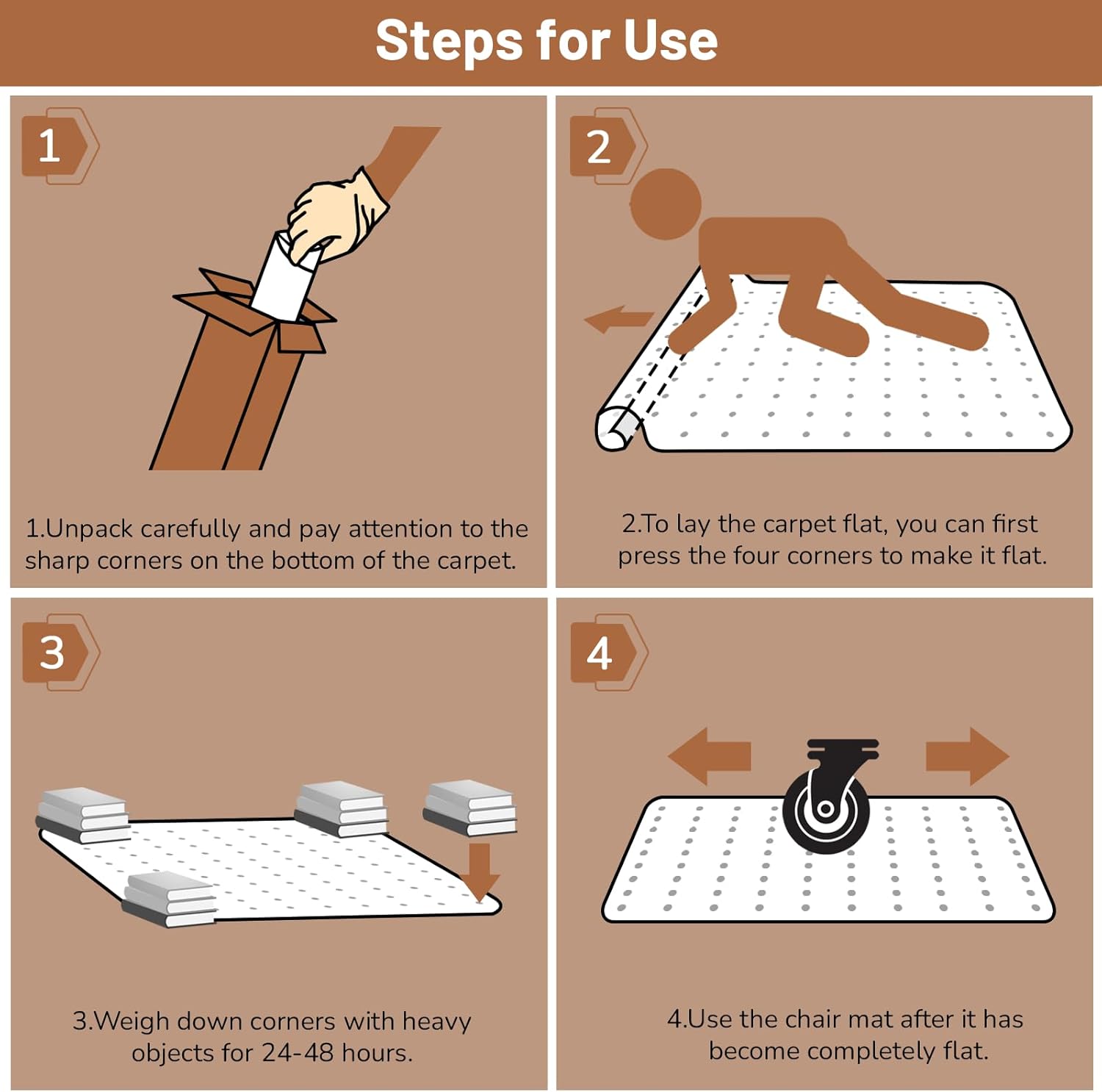 Steps for Use

1

1.Unpack carefully and pay attention to the sharp corners on the bottom of the carpet.

2

2.To lay the carpet flat, you can first press the four corners to make it flat.

3

3.Weigh down corners with heavy objects for 24-48 hours.

4

4.Use the chair mat after it has become completely flat.