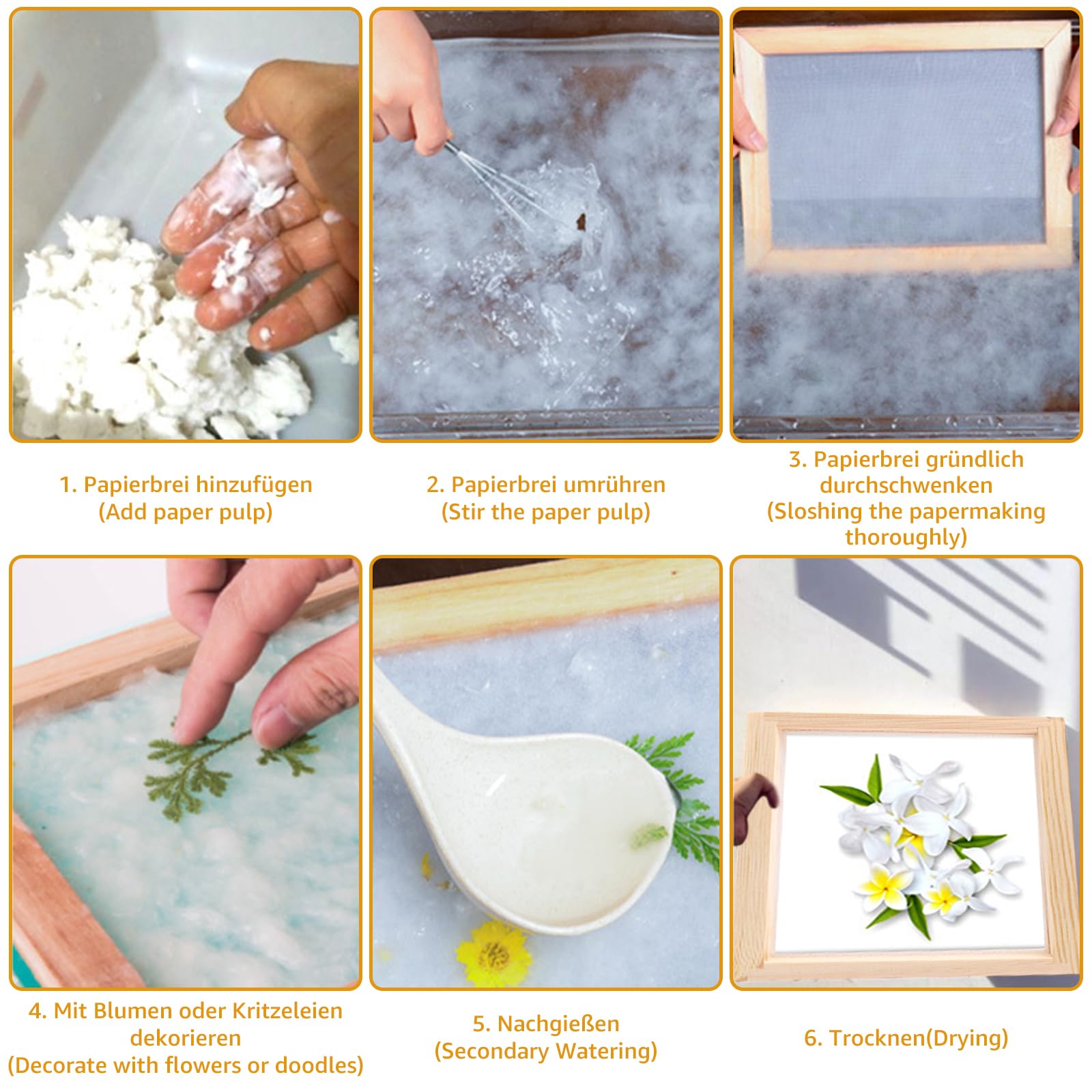 1. Papierbrei hinzufügen
(Add paper pulp)

2. Papierbrei umrühren
(Stir the paper pulp)

3. Papierbrei gründlich durchschwenken
(Sloshing the papermaking thoroughly)

4. Mit Blumen oder Kritzeleien dekorieren
(Decorate with flowers or doodles)

5. Nachgießen
(Secondary Watering)

6. Trocknen(Drying)