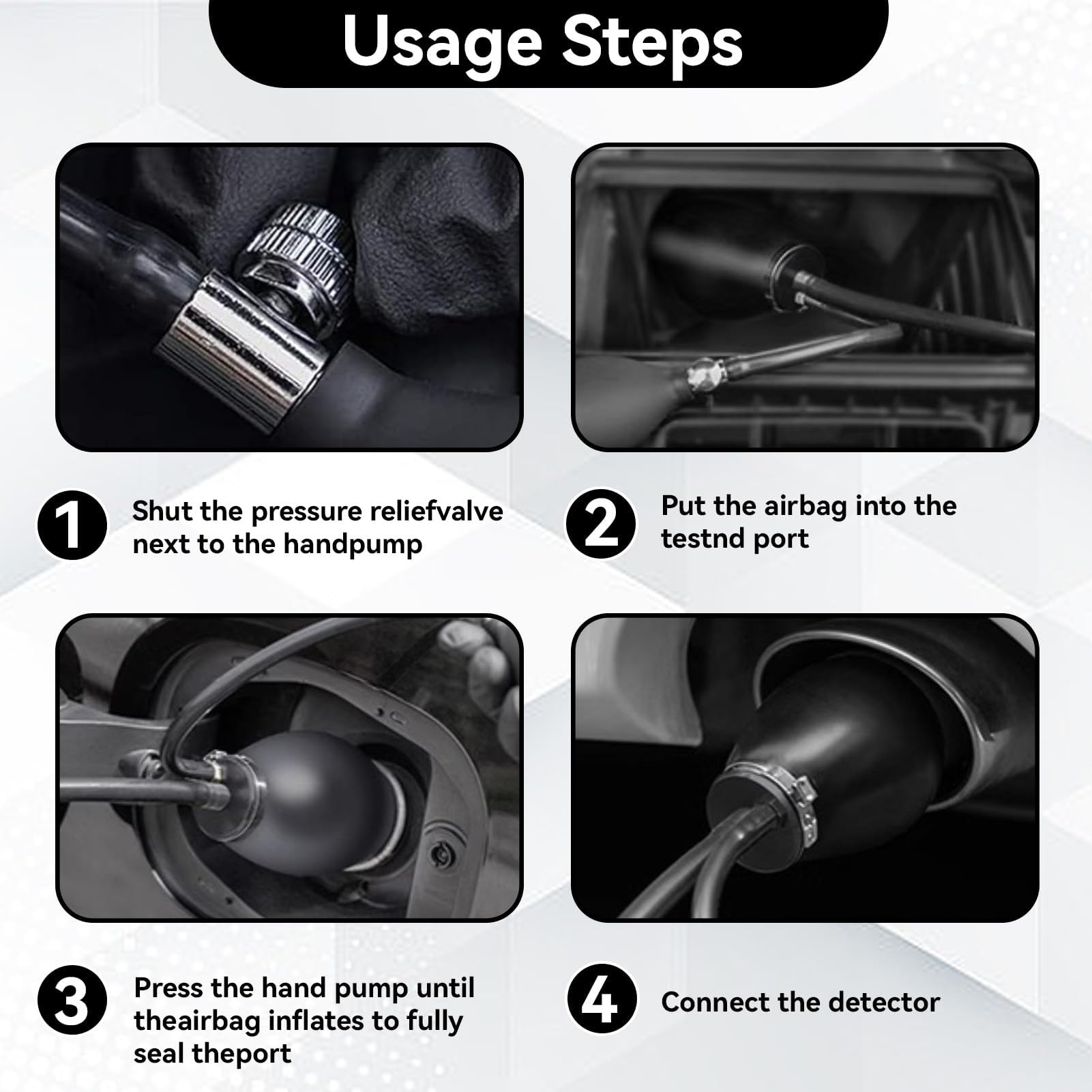 Usage Steps

1 Shut the pressure reliefvalve next to the handpump

2 Put the airbag into the testnd port

3 Press the hand pump until theairbag inflates to fully seal theport

4 Connect the detector