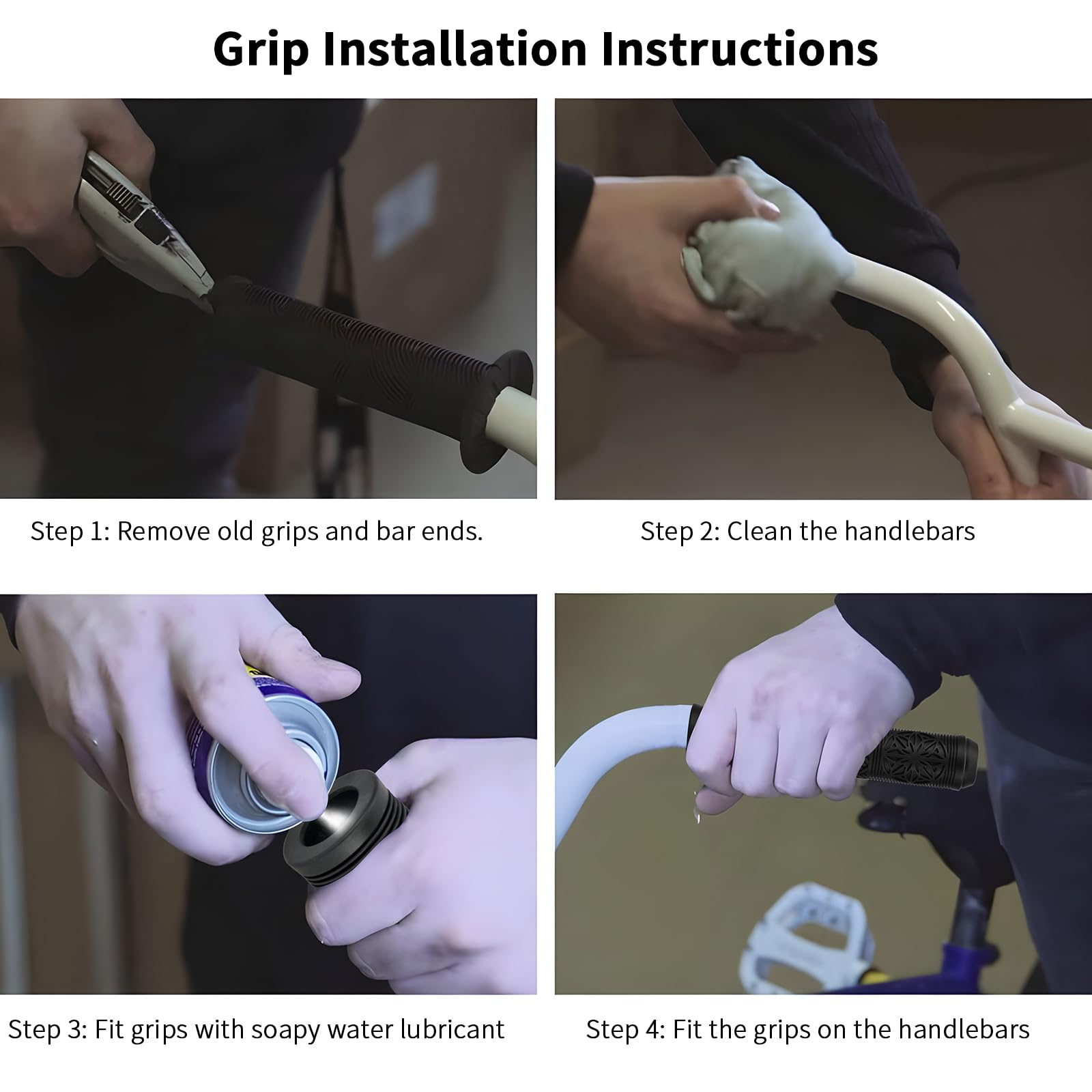 Grip Installation Instructions

Step 1: Remove old grips and bar ends.

Step 2: Clean the handlebars

Step 3: Fit grips with soapy water lubricant

Step 4: Fit the grips on the handlebars