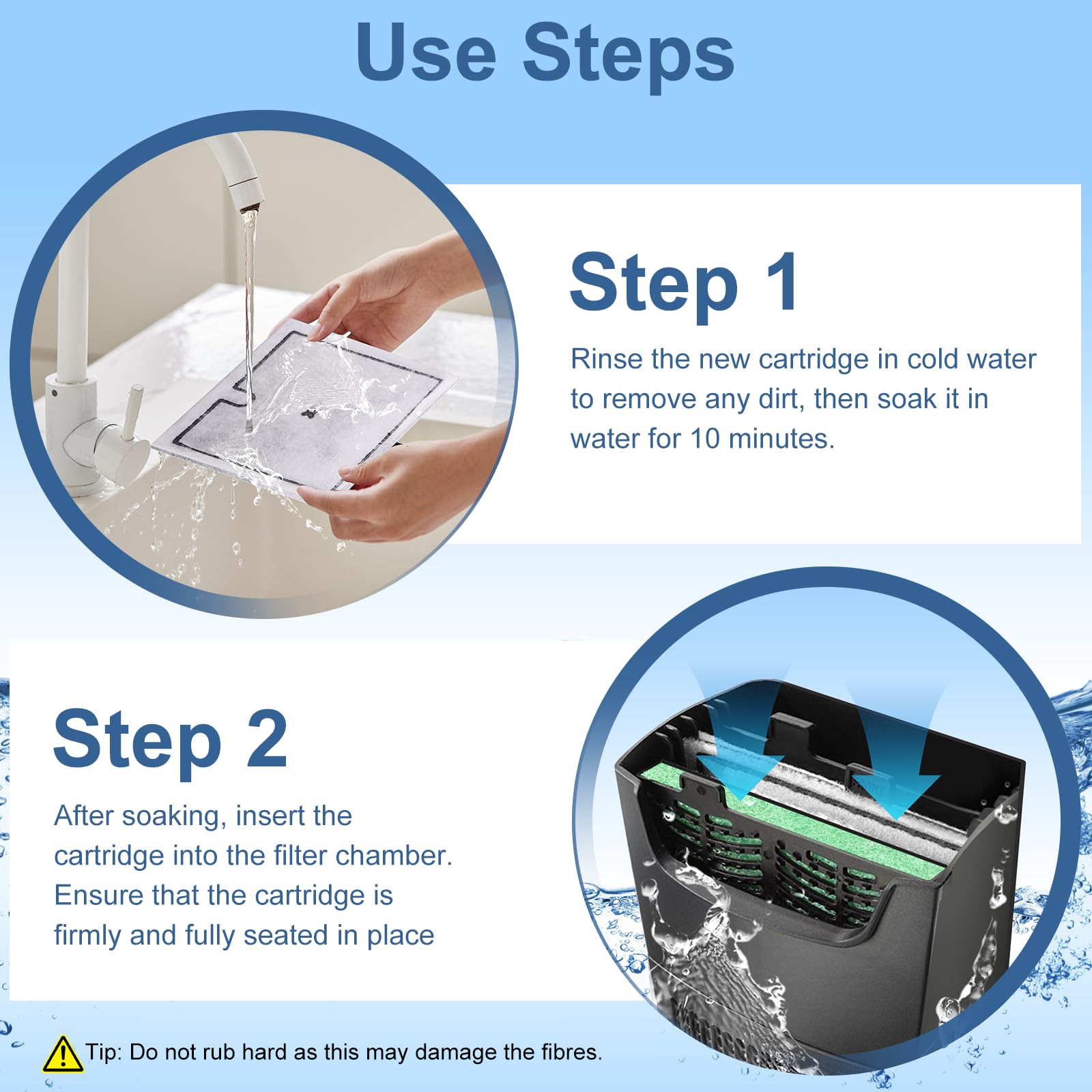 Use Steps

Step 1

Rinse the new cartridge in cold water to remove any dirt, then soak it in water for 10 minutes.

Step 2

After soaking, insert the cartridge into the filter chamber. Ensure that the cartridge is firmly and fully seated in place

Tip: Do not rub hard as this may damage the fibres.