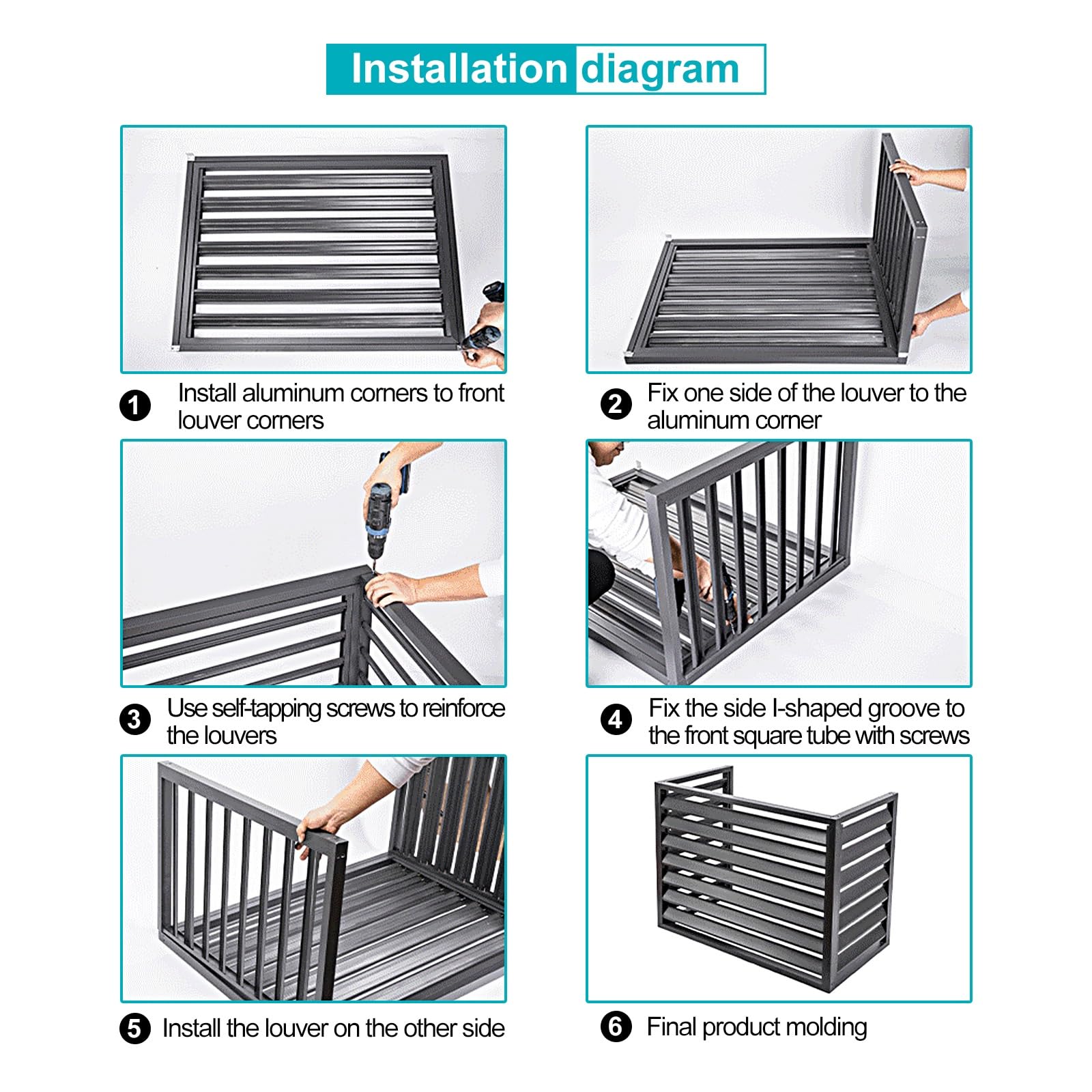 Installation diagram

1 Install aluminum corners to front louver corners

2 Fix one side of the louver to the aluminum corner

3 Use self-tapping screws to reinforce the louvers

4 Fix the side I-shaped groove to the front square tube with screws

5 Install the louver on the other side

6 Final product molding