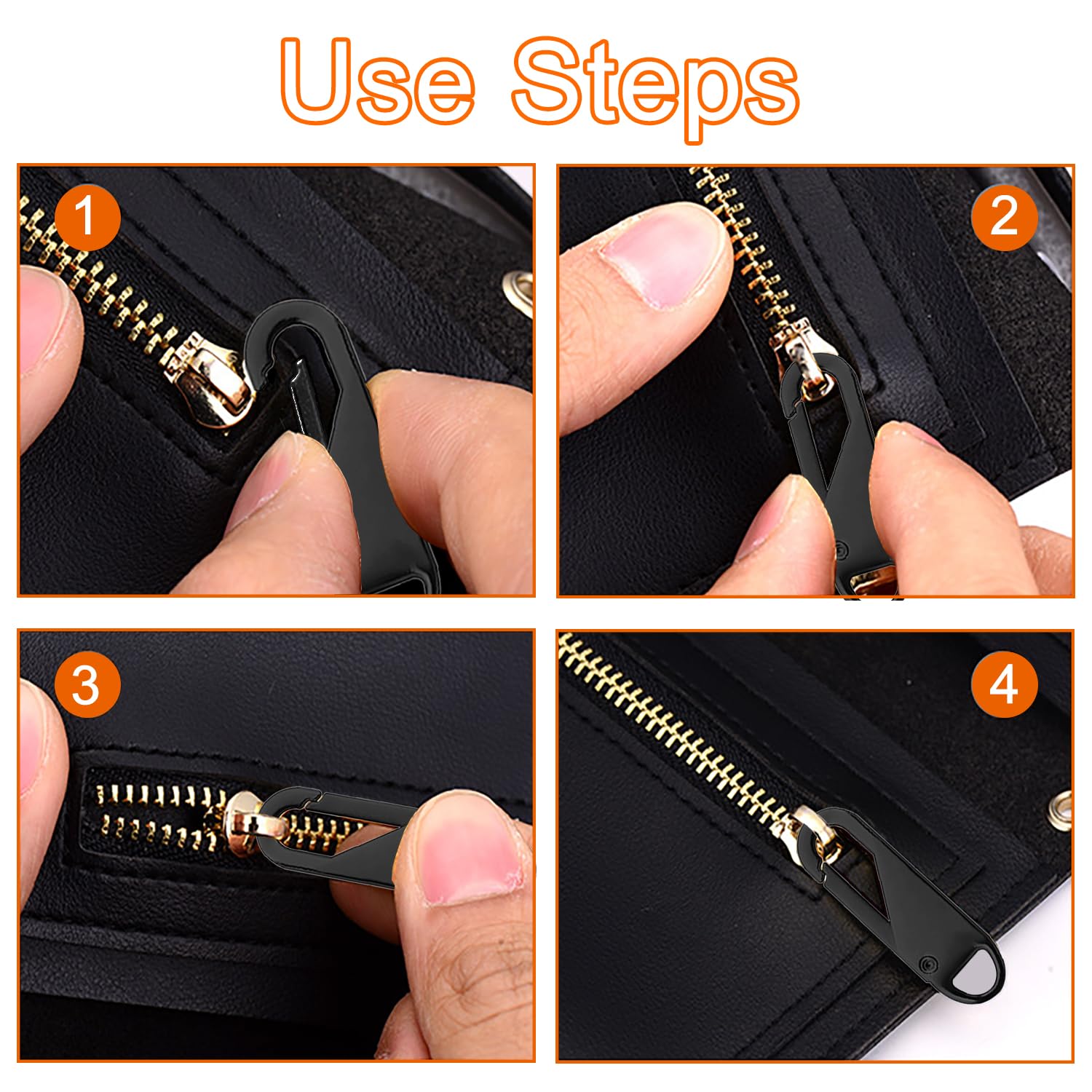 Use Steps

1

2

3

4