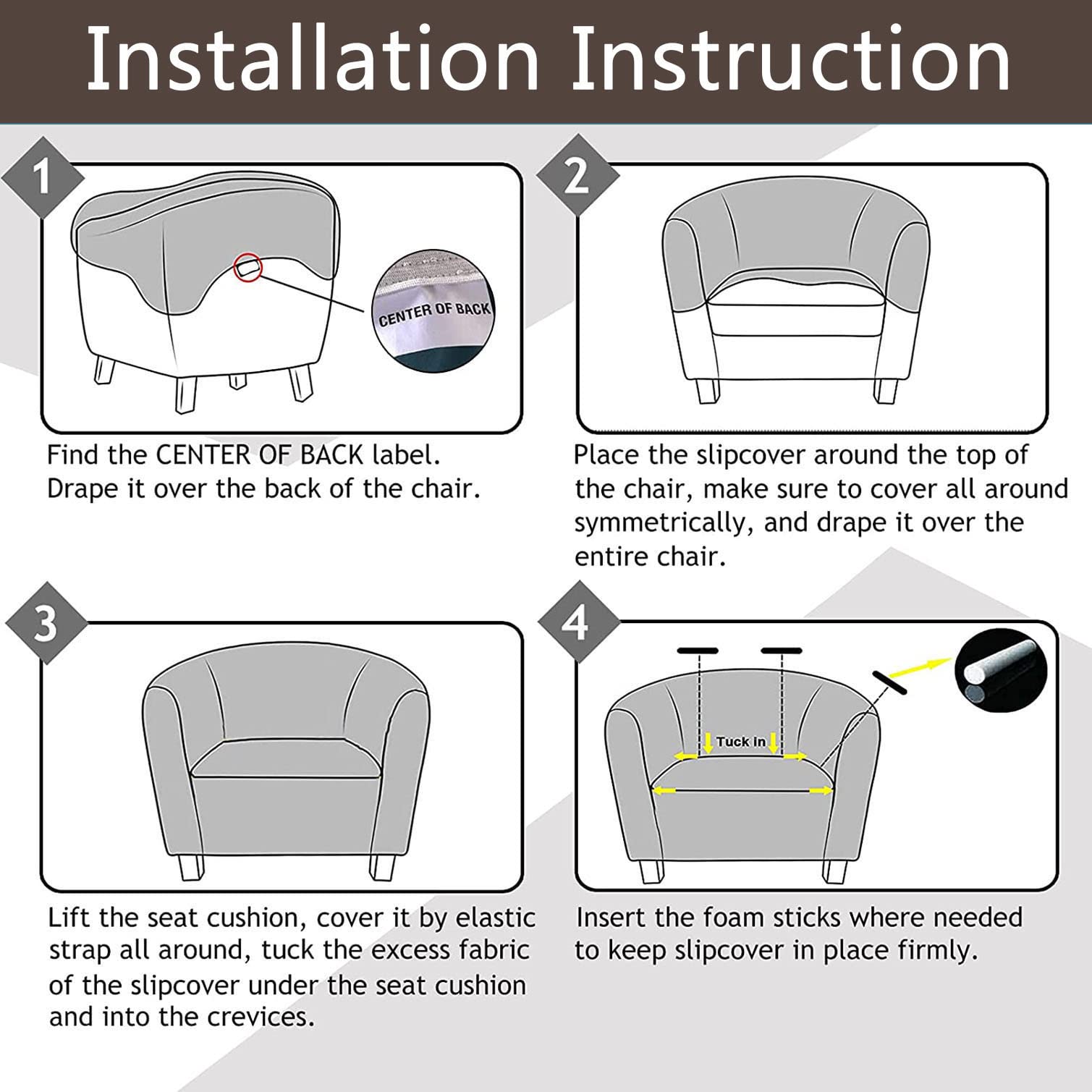 Installation Instruction

1

CENTER OF BACK

Find the CENTER OF BACK label. Drape it over the back of the chair.

2

Place the slipcover around the top of the chair, make sure to cover all around symmetrically, and drape it over the entire chair.

3

Lift the seat cushion, cover it by elastic strap all around, tuck the excess fabric of the slipcover under the seat cushion and into the crevices.

4

Tuck in

Insert the foam sticks where needed to keep slipcover in place firmly.