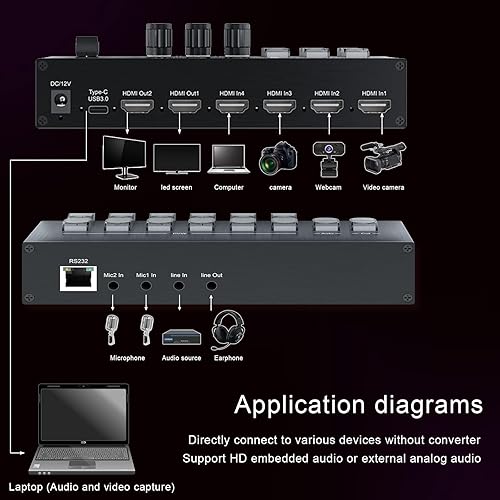 DC/12V
Type-C
USB3.0
HDMI Out2
HDMI Out1
HDMI In4
HDMI In3
HDMI In2
HDMI In1

Monitor
led screen
Computer
camera
Webcam
Video camera

RS232
Mic2 In
Mic1 In
line In
line Out

Microphone
Audio source
Earphone

Application diagrams

Directly connect to various devices without converter
Support HD embedded audio or external analog audio

Laptop (Audio and video capture)