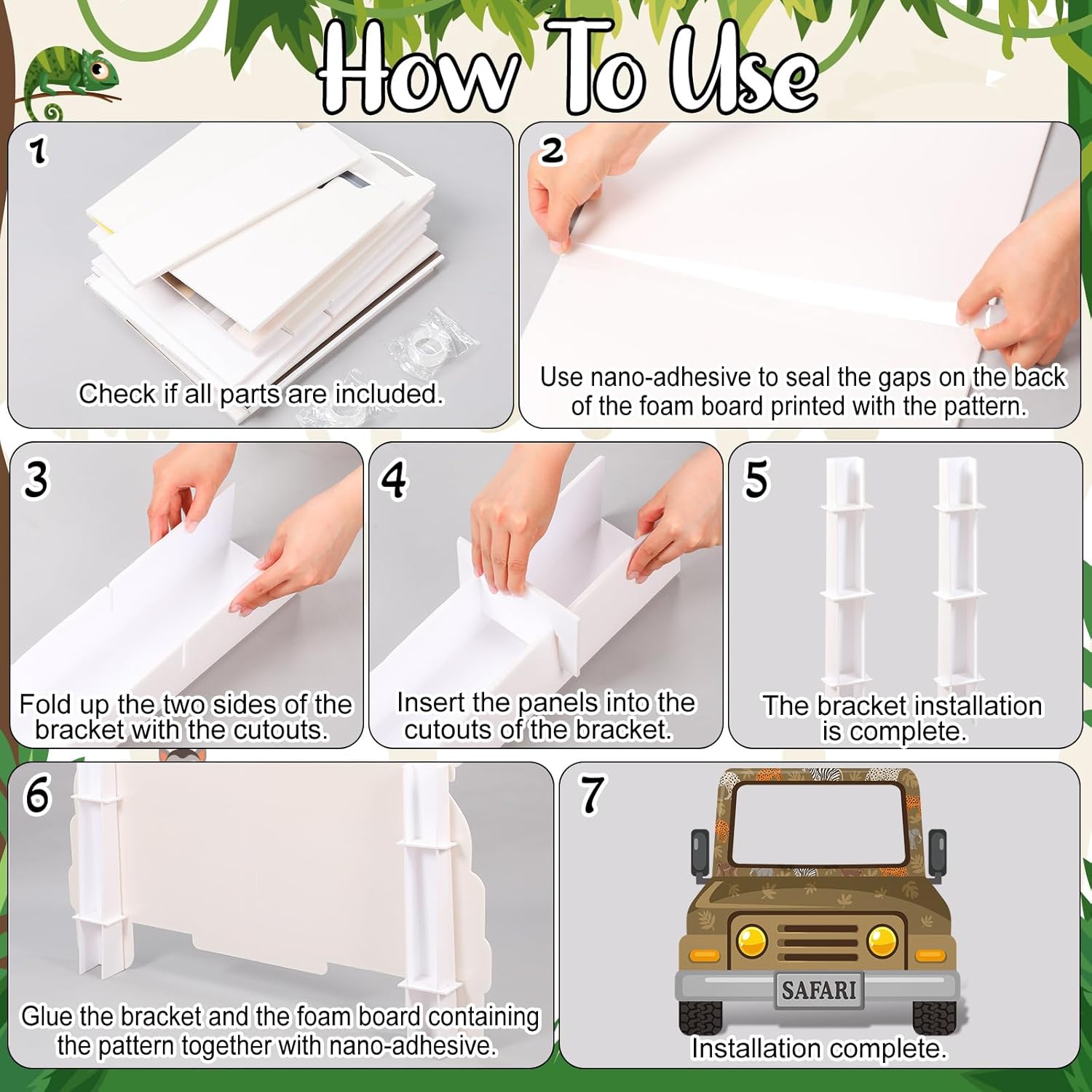 How To Use

1
Check if all parts are included.

2
Use nano-adhesive to seal the gaps on the back of the foam board printed with the pattern.

3
Fold up the two sides of the bracket with the cutouts.

4
Insert the panels into the cutouts of the bracket.

5
The bracket installation is complete.

6
Glue the bracket and the foam board containing the pattern together with nano-adhesive.

7
SAFARI
Installation complete.