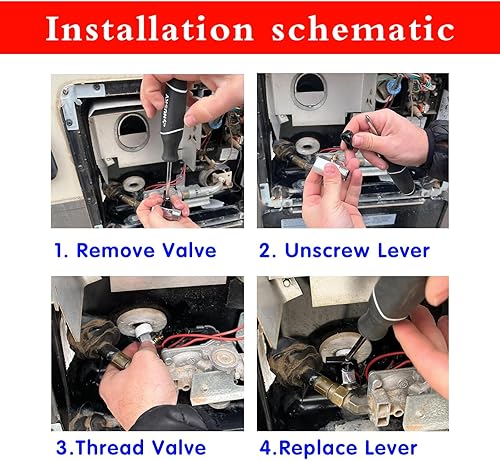 Installation schematic

1. Remove Valve

2. Unscrew Lever

3.Thread Valve

4.Replace Lever