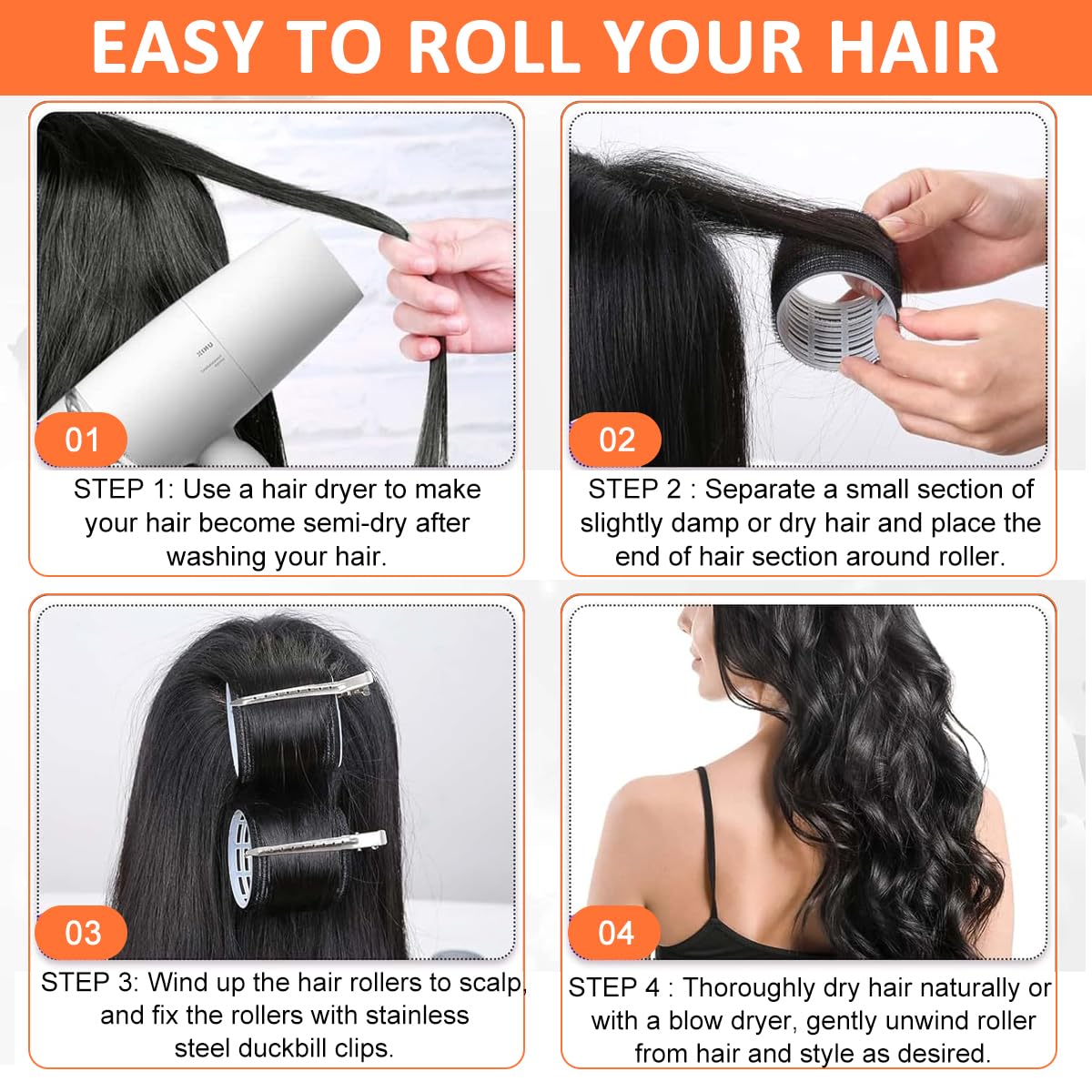 EASY TO ROLL YOUR HAIR

01

STEP 1: Use a hair dryer to make your hair become semi-dry after washing your hair.

02

STEP 2 : Separate a small section of slightly damp or dry hair and place the end of hair section around roller.

03

STEP 3: Wind up the hair rollers to scalp, and fix the rollers with stainless steel duckbill clips.

04

STEP 4 : Thoroughly dry hair naturally or with a blow dryer, gently unwind roller from hair and style as desired.