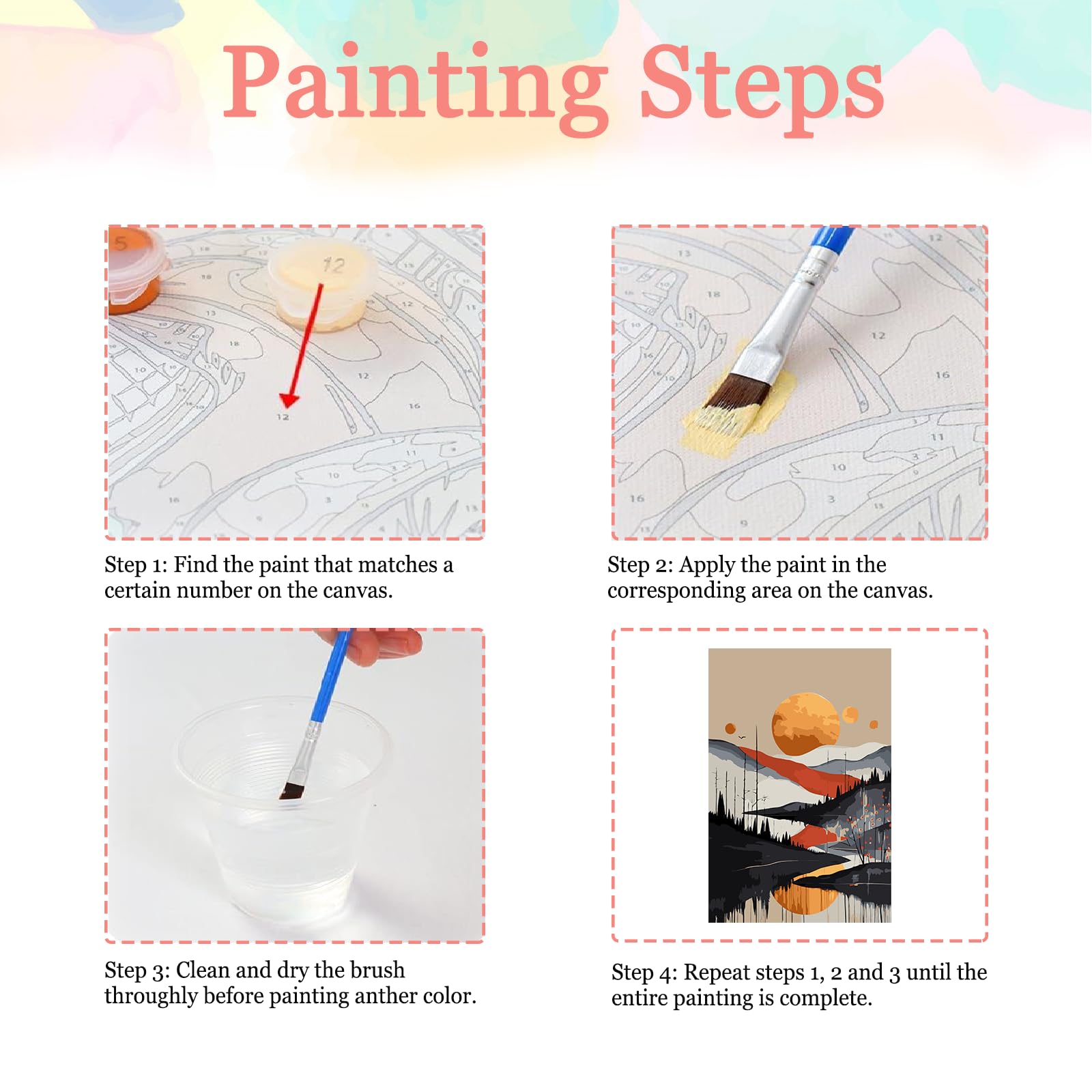 Painting Steps

5
12
12

Step 1: Find the paint that matches a certain number on the canvas.

Step 2: Apply the paint in the corresponding area on the canvas.

Step 3: Clean and dry the brush throughly before painting anther color.

Step 4: Repeat steps 1, 2 and 3 until the entire painting is complete.