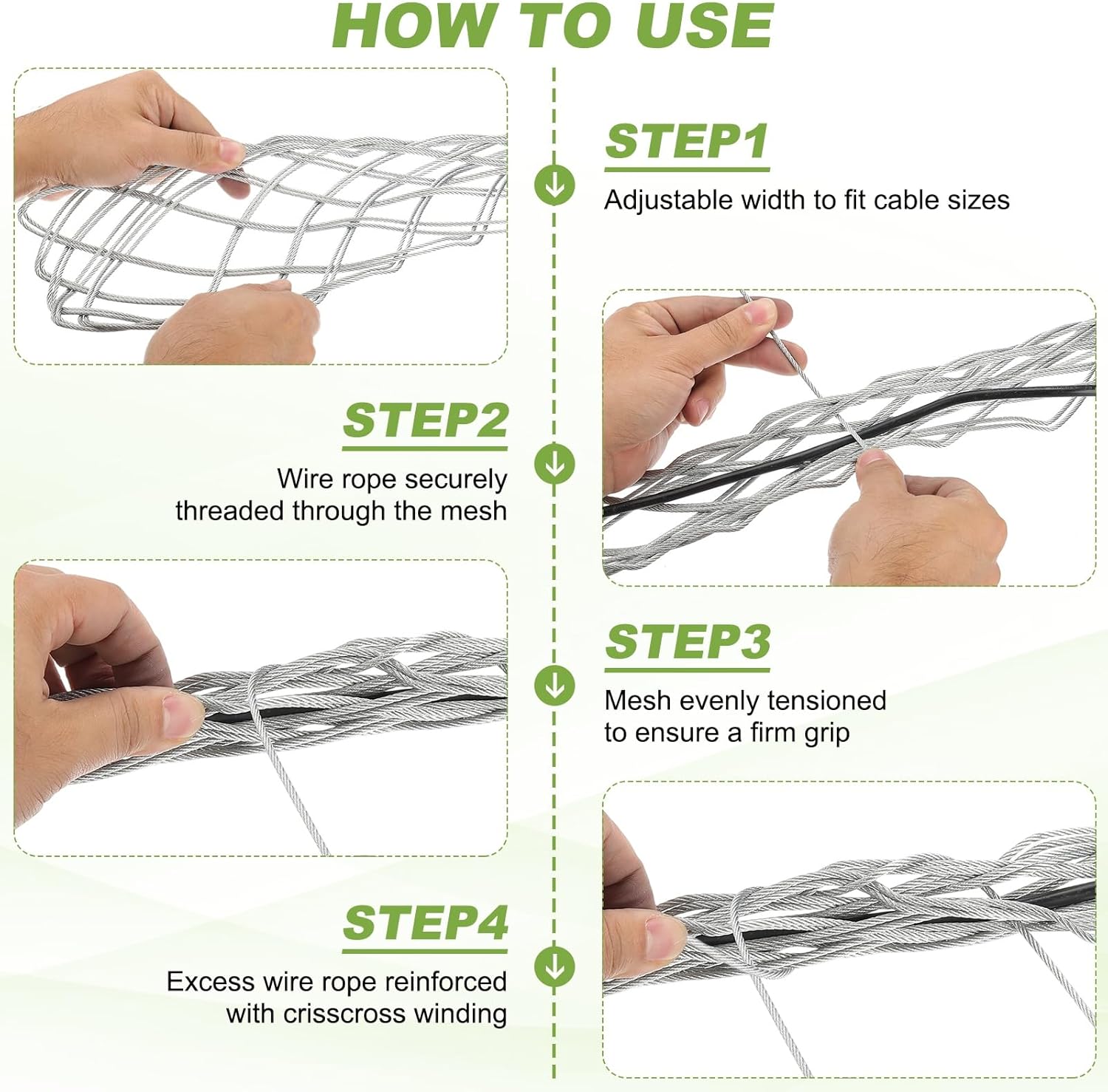 HOW TO USE

STEP1

Adjustable width to fit cable sizes

STEP2

Wire rope securely threaded through the mesh

STEP3

Mesh evenly tensioned to ensure a firm grip

STEP4

Excess wire rope reinforced with crisscross winding