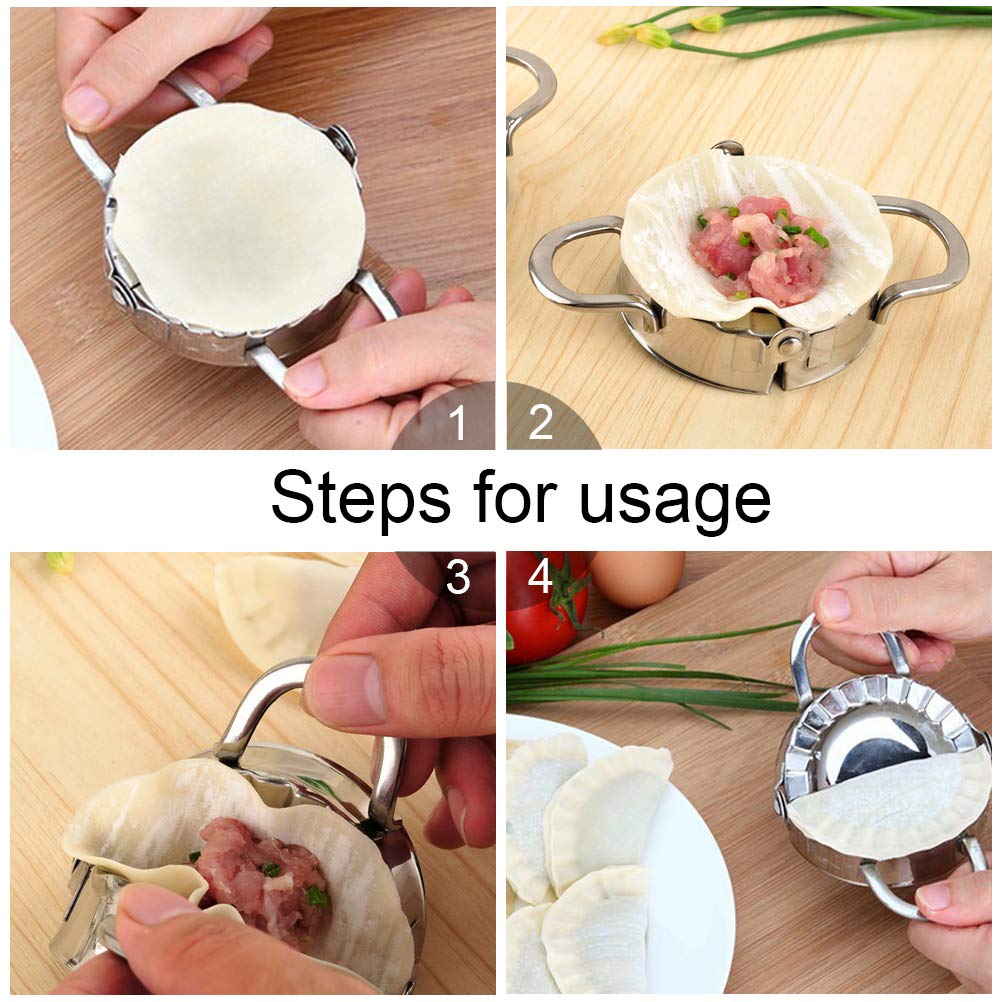 1

2

Steps for usage

3

4