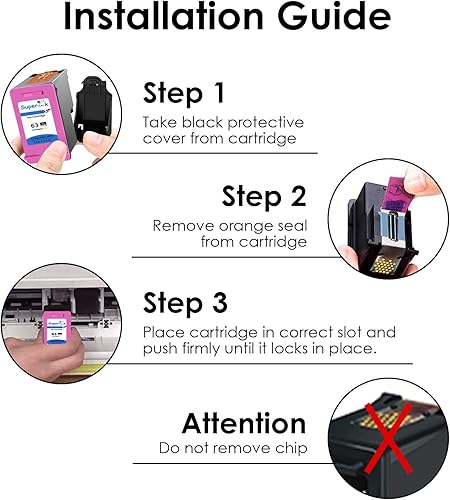 Installation Guide

SuperInk
63

Step 1
Take black protective cover from cartridge

Step 2
Remove orange seal from cartridge

Step 3
Place cartridge in correct slot and push firmly until it locks in place.

Attention
Do not remove chip