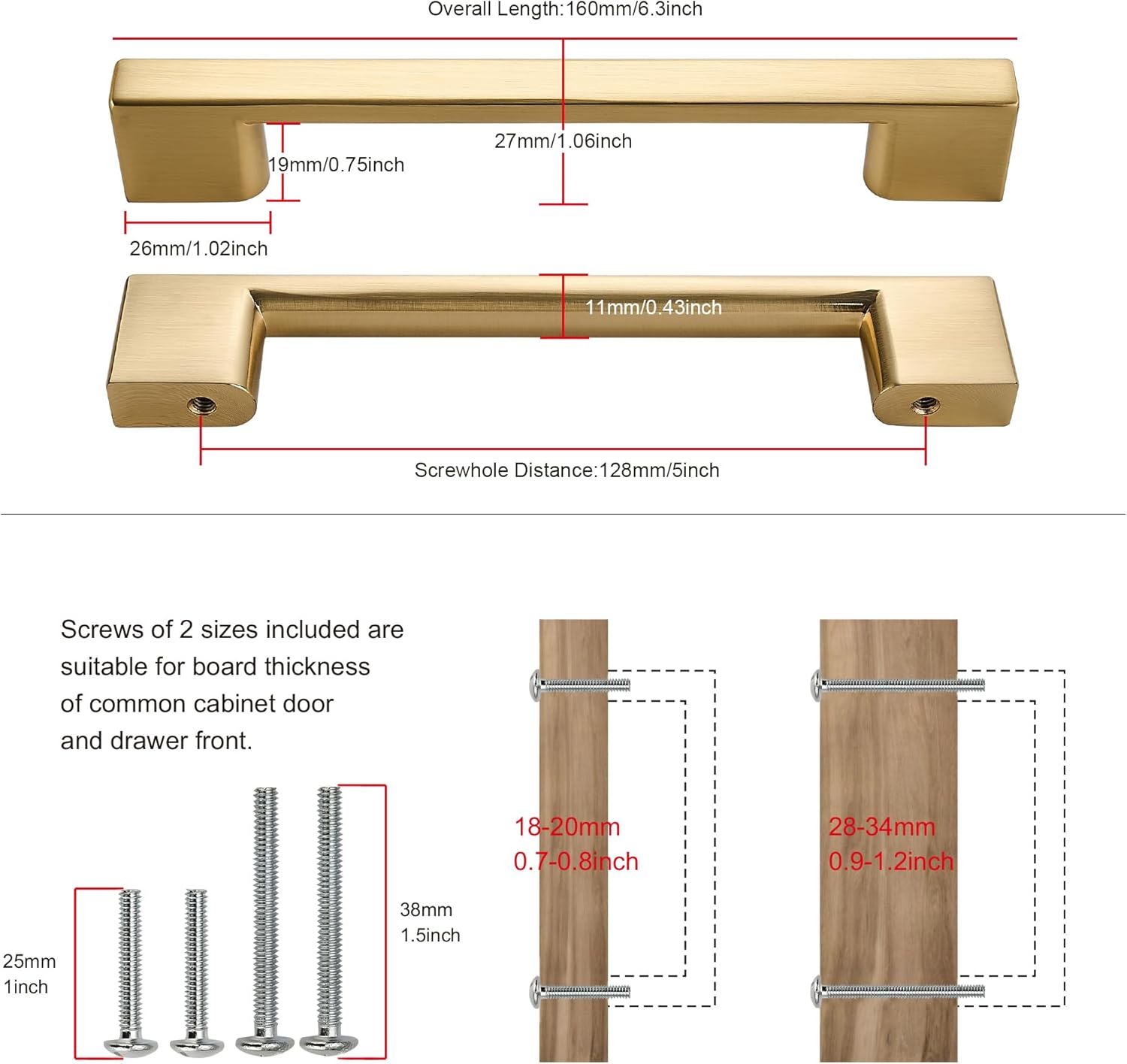 Overall Length:160mm/6.3inch

27mm/1.06inch

19mm/0.75inch

26mm/1.02inch

11mm/0.43inch

Screwhole Distance:128mm/5inch

Screws of 2 sizes included are suitable for board thickness of common cabinet door and drawer front.

25mm
1inch

38mm
1.5inch

18-20mm
0.7-0.8inch

28-34mm
0.9-1.2inch