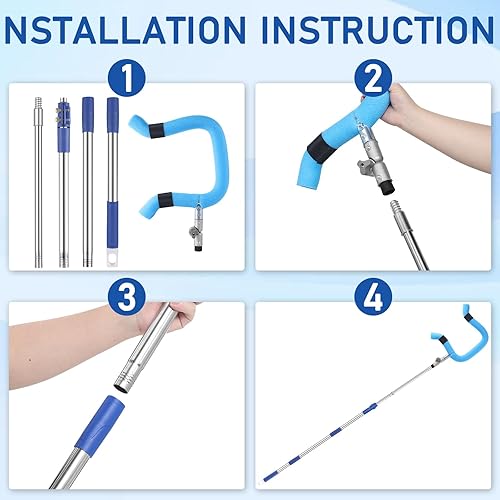 NSTALLATION INSTRUCTION

1

2

3

4