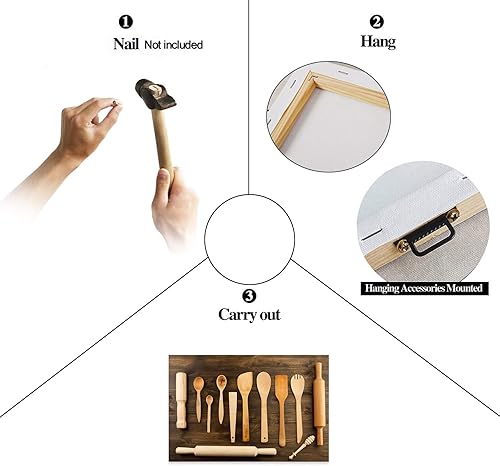 ❶
Nail Not included

❷
Hang

Hanging Accessories Mounted

❸
Carry out