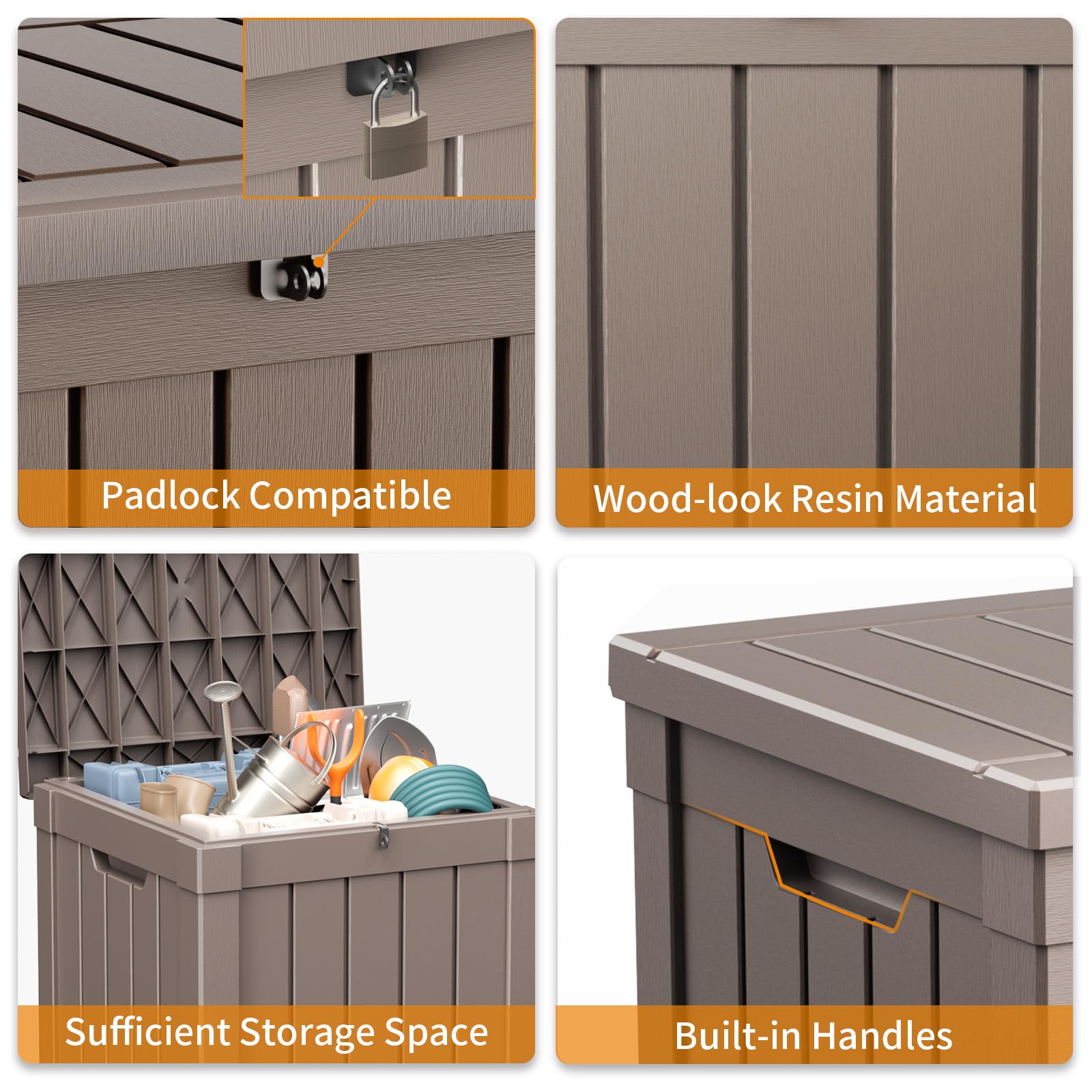 Padlock Compatible

Wood-look Resin Material

Sufficient Storage Space

Built-in Handles