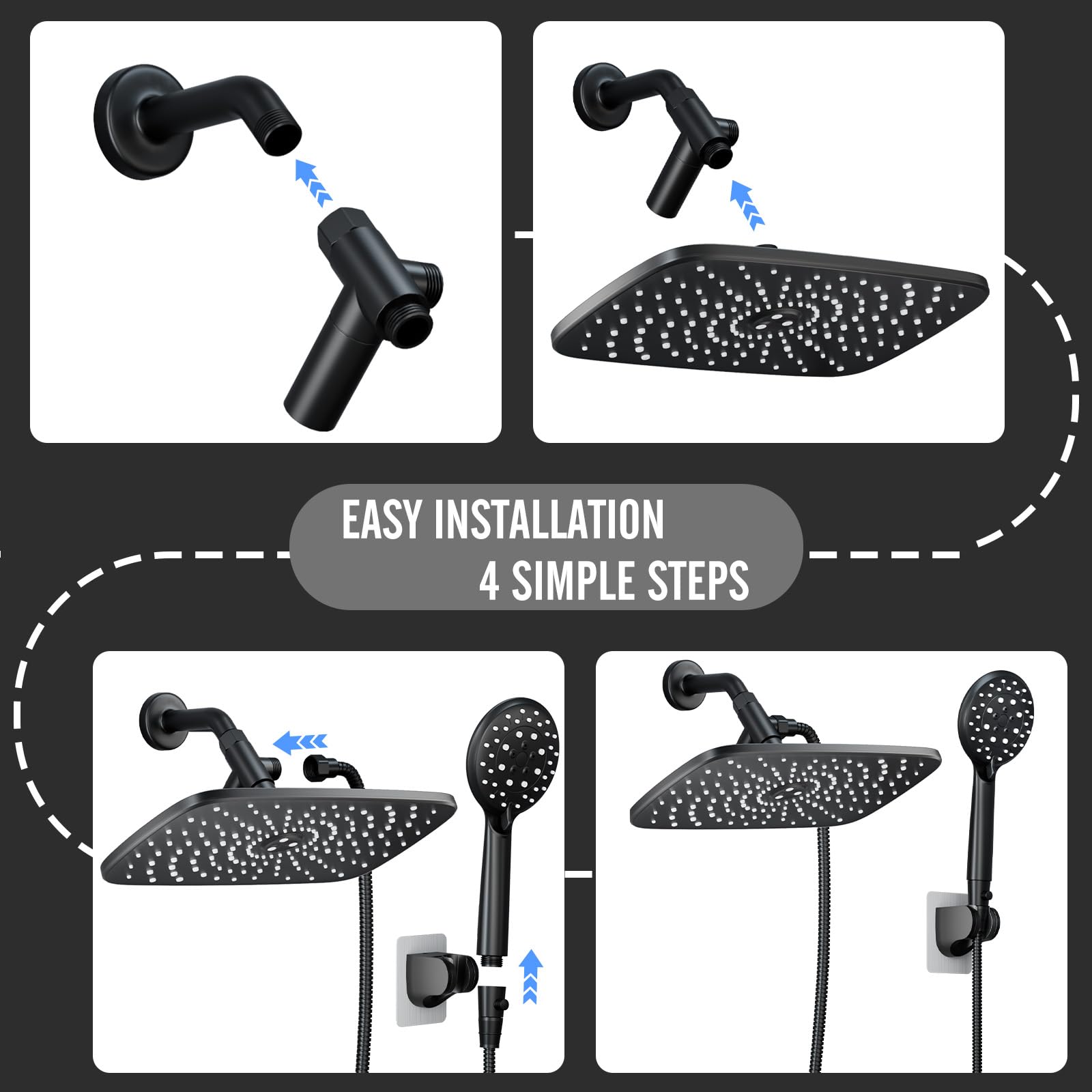 EASY INSTALLATION
4 SIMPLE STEPS