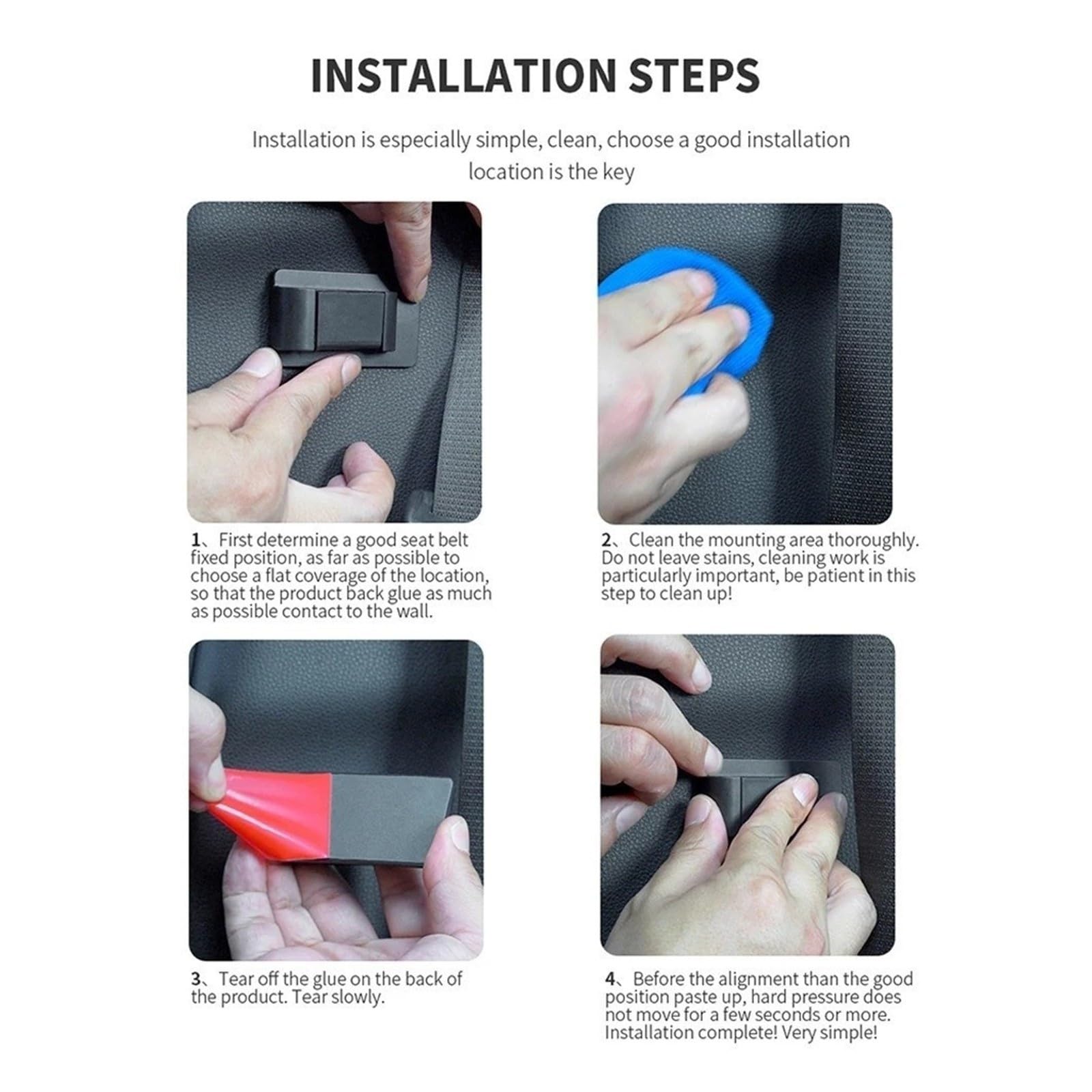 INSTALLATION STEPS

Installation is especially simple, clean, choose a good installation location is the key

1、First determine a good seat belt fixed position, as far as possible to choose a flat coverage of the location, so that the product back glue as much as possible contact to the wall.

2、Clean the mounting area thoroughly. Do not leave stains, cleaning work is particularly important, be patient in this step to clean up!

3、Tear off the glue on the back of the product. Tear slowly.

4、Before the alignment than the good position paste up, hard pressure does not move for a few seconds or more. Installation complete! Very simple!