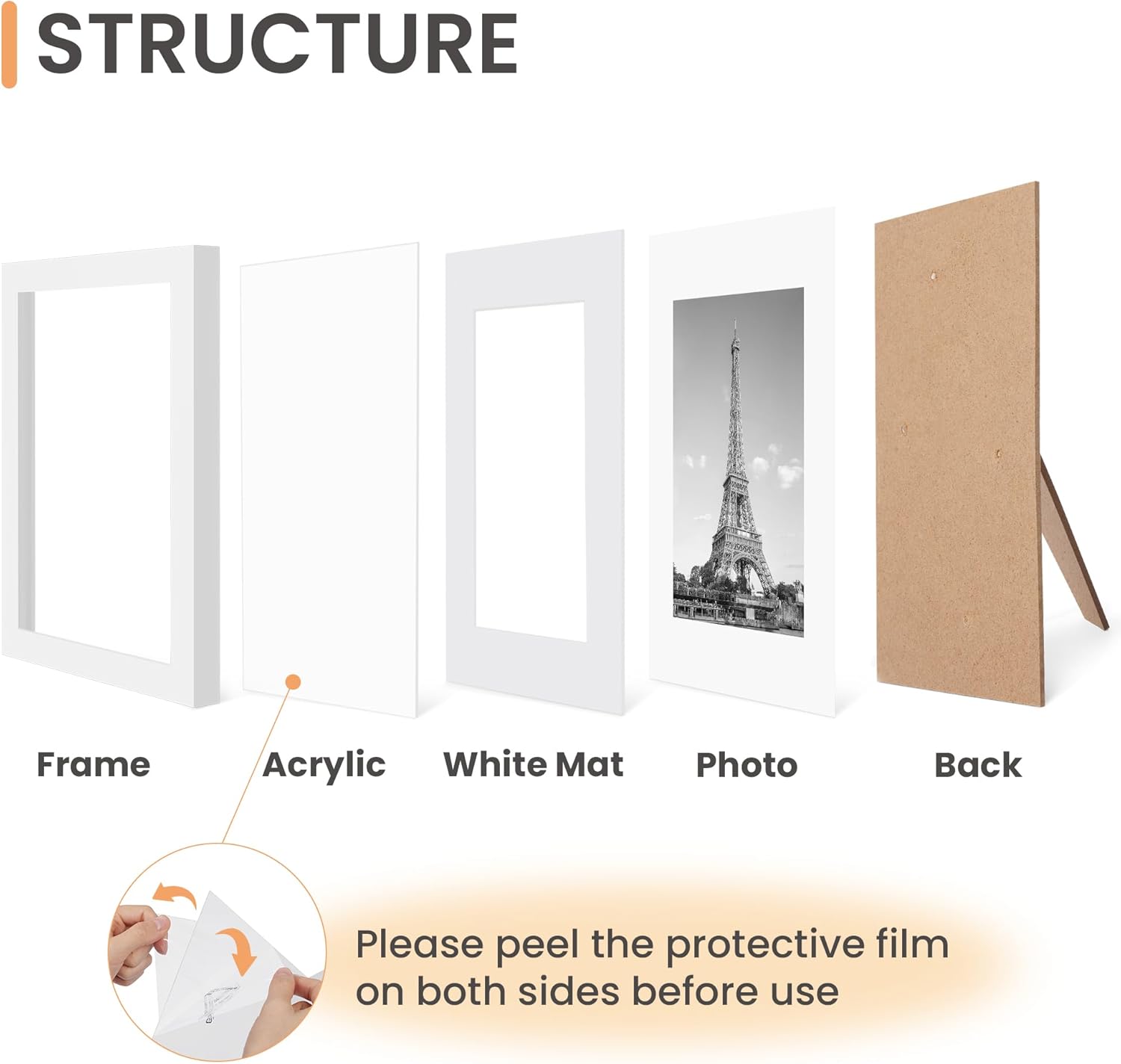 STRUCTURE

Frame

Acrylic

White Mat

Photo

Back

Please peel the protective film on both sides before use