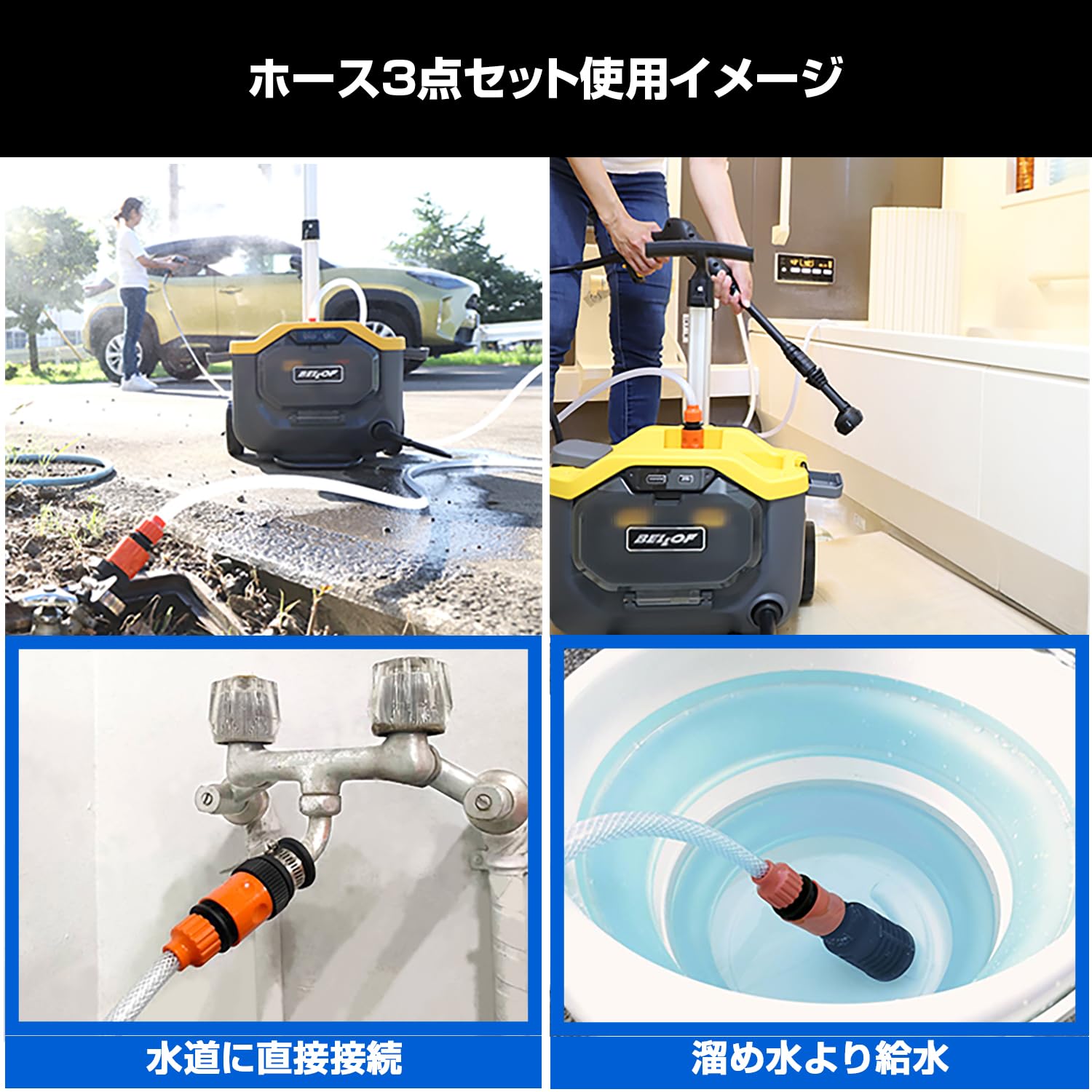 ホース3点セット使用イメージ

BELLOF

BELLOF

水道に直接接続

溜め水より給水