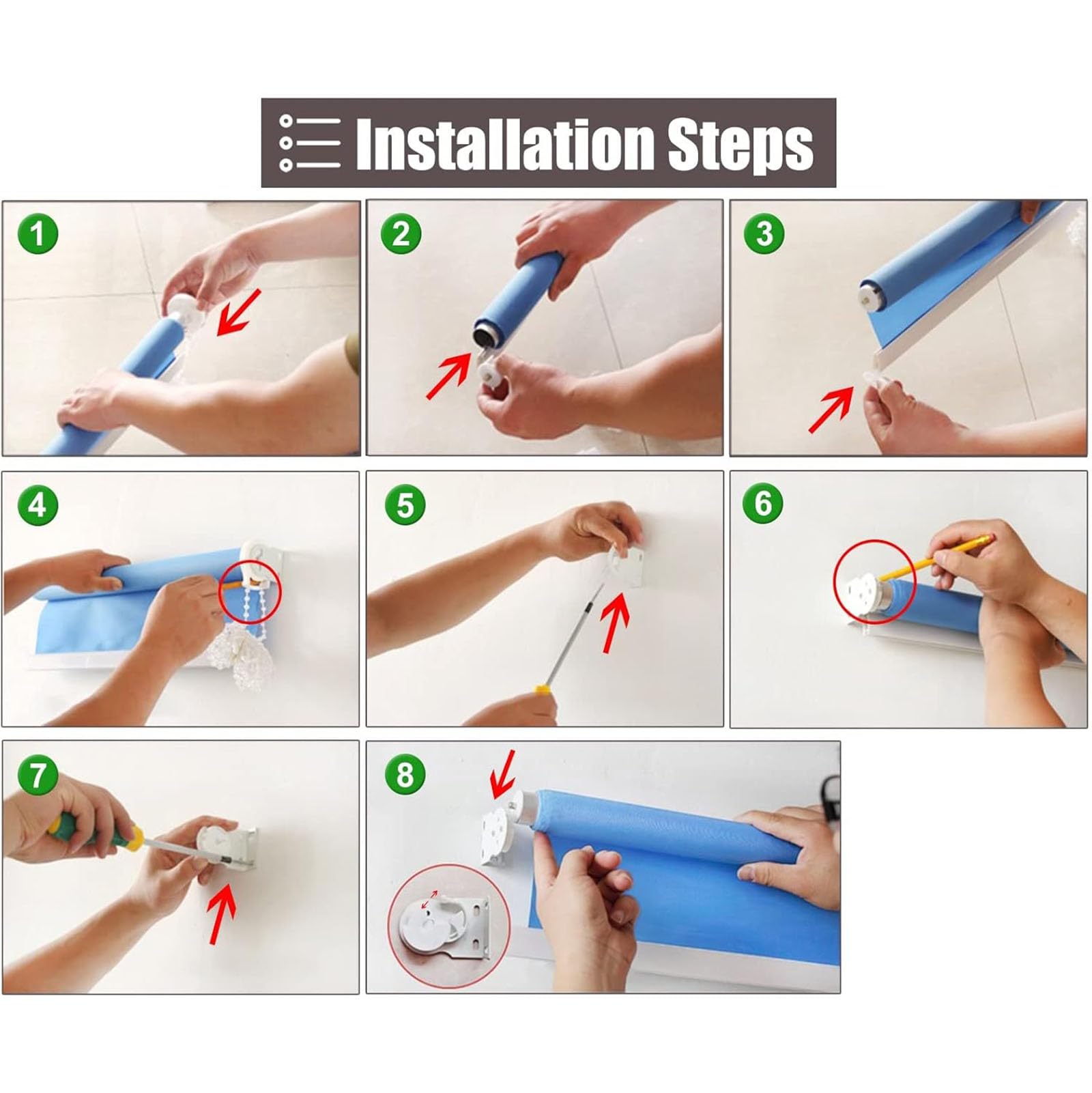 Installation Steps

1

2

3

4

5

6

7

8