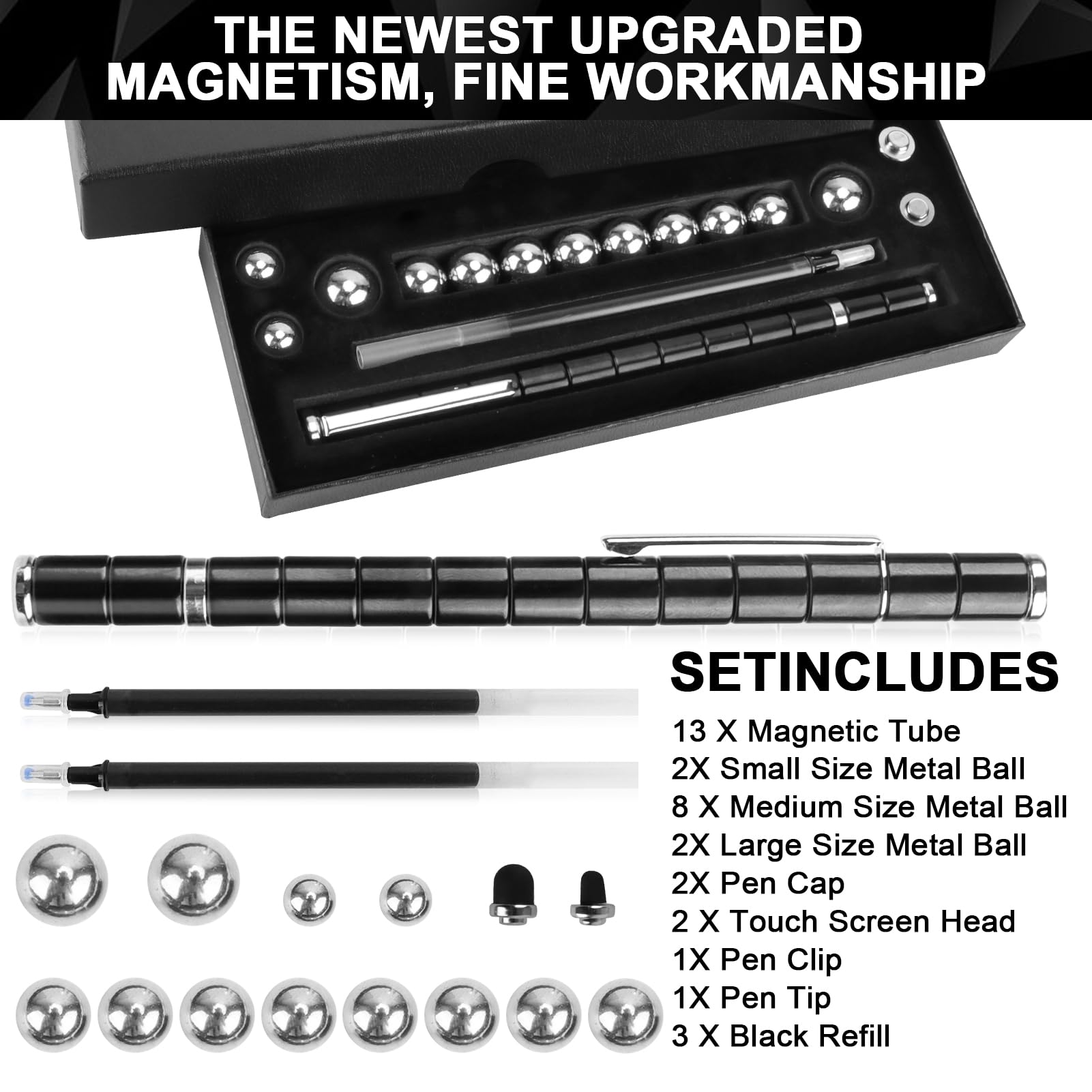 THE NEWEST UPGRADED MAGNETISM, FINE WORKMANSHIP

SETINCLUDES

13 X Magnetic Tube
2X Small Size Metal Ball
8 X Medium Size Metal Ball
2X Large Size Metal Ball
2X Pen Cap
2 X Touch Screen Head
1X Pen Clip
1X Pen Tip
3 X Black Refill