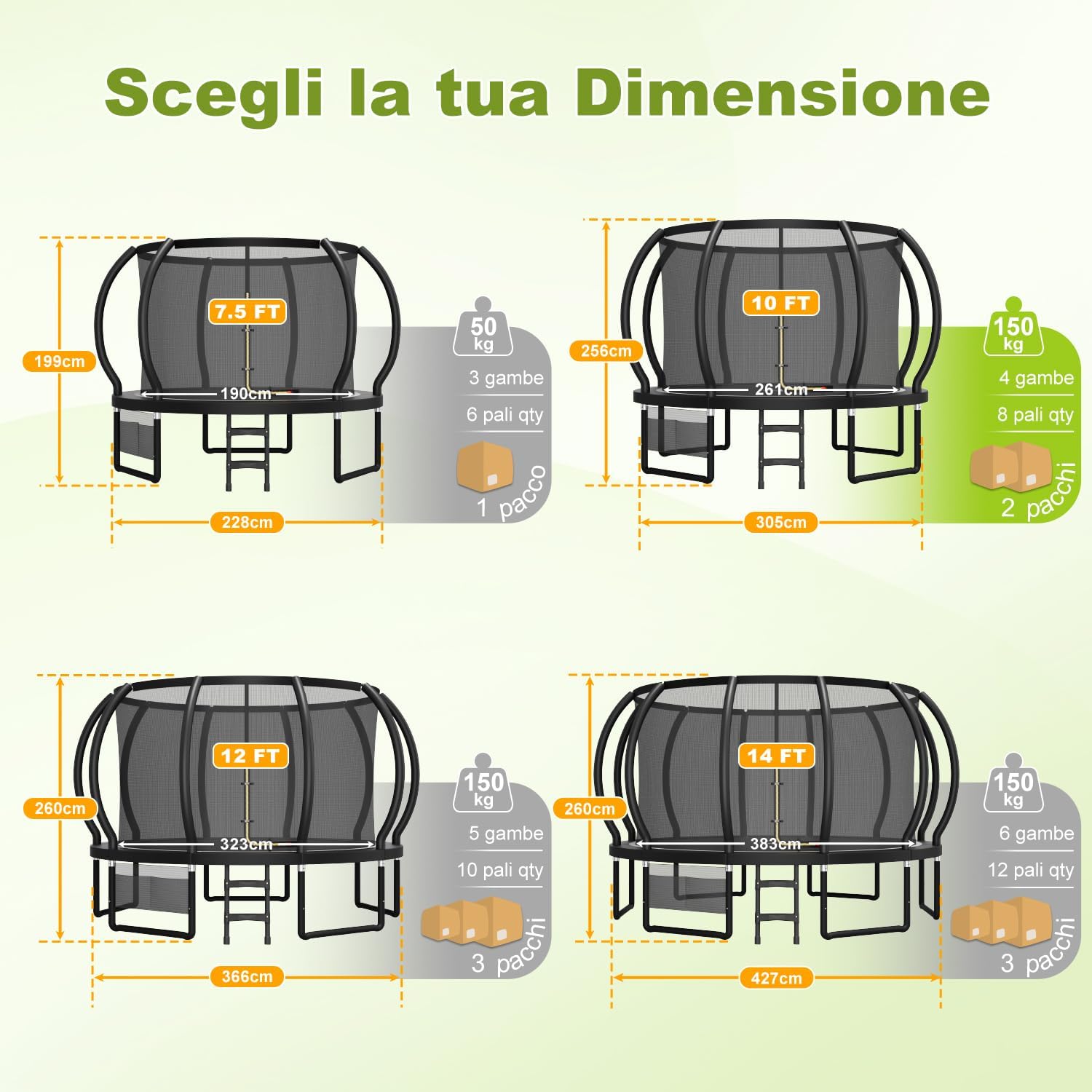 Scegli la tua Dimensione

7.5 FT
199cm
190cm
228cm
50 kg
3 gambe
6 pali qty
1 pacco

10 FT
256cm
261cm
305cm
150 kg
4 gambe
8 pali qty
2 pacchi

12 FT
260cm
323cm
366cm
150 kg
5 gambe
10 pali qty
3 pacchi

14 FT
260cm
383cm
427cm
150 kg
6 gambe
12 pali qty
3 pacchi