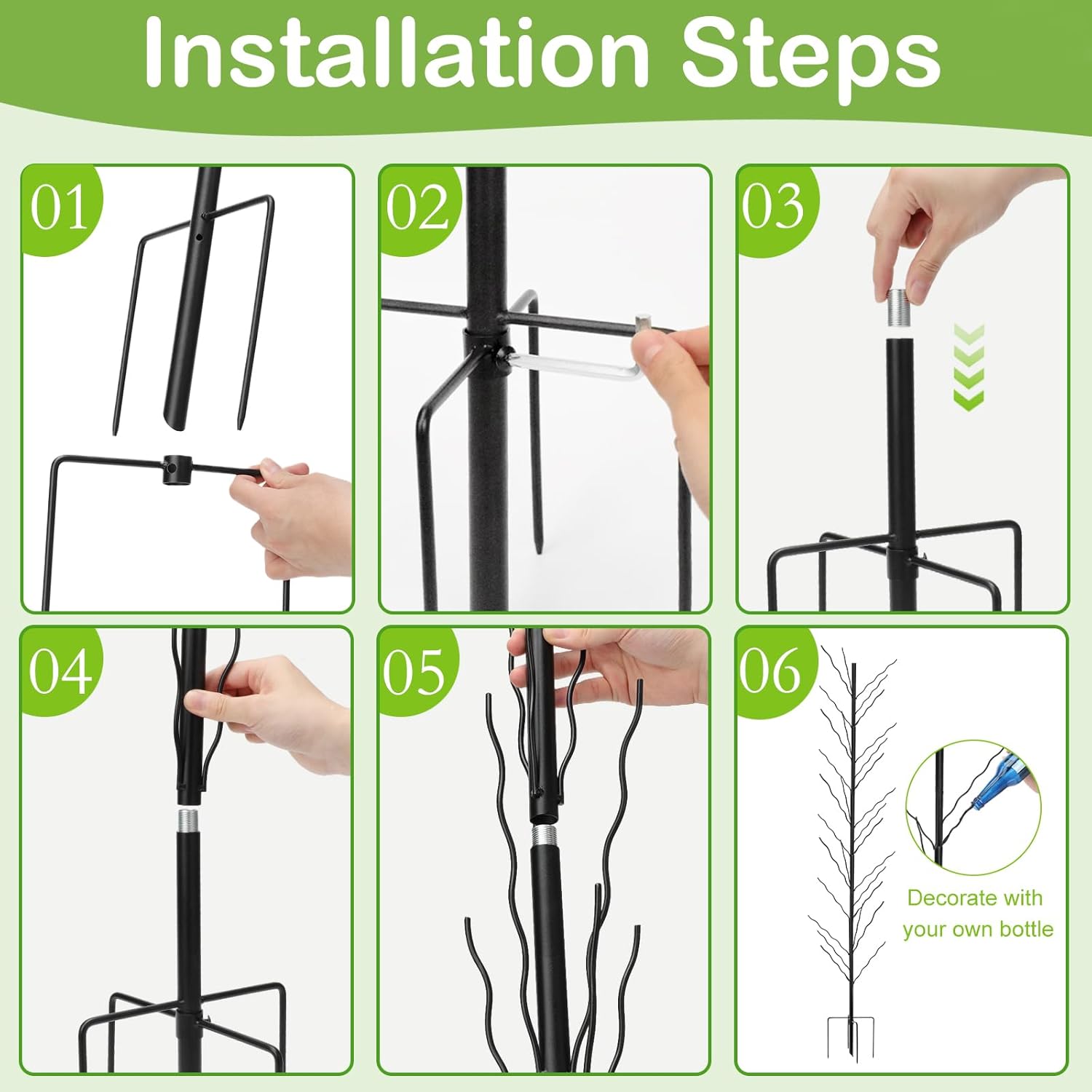 Installation Steps

01

02

03

04

05

06

Decorate with your own bottle