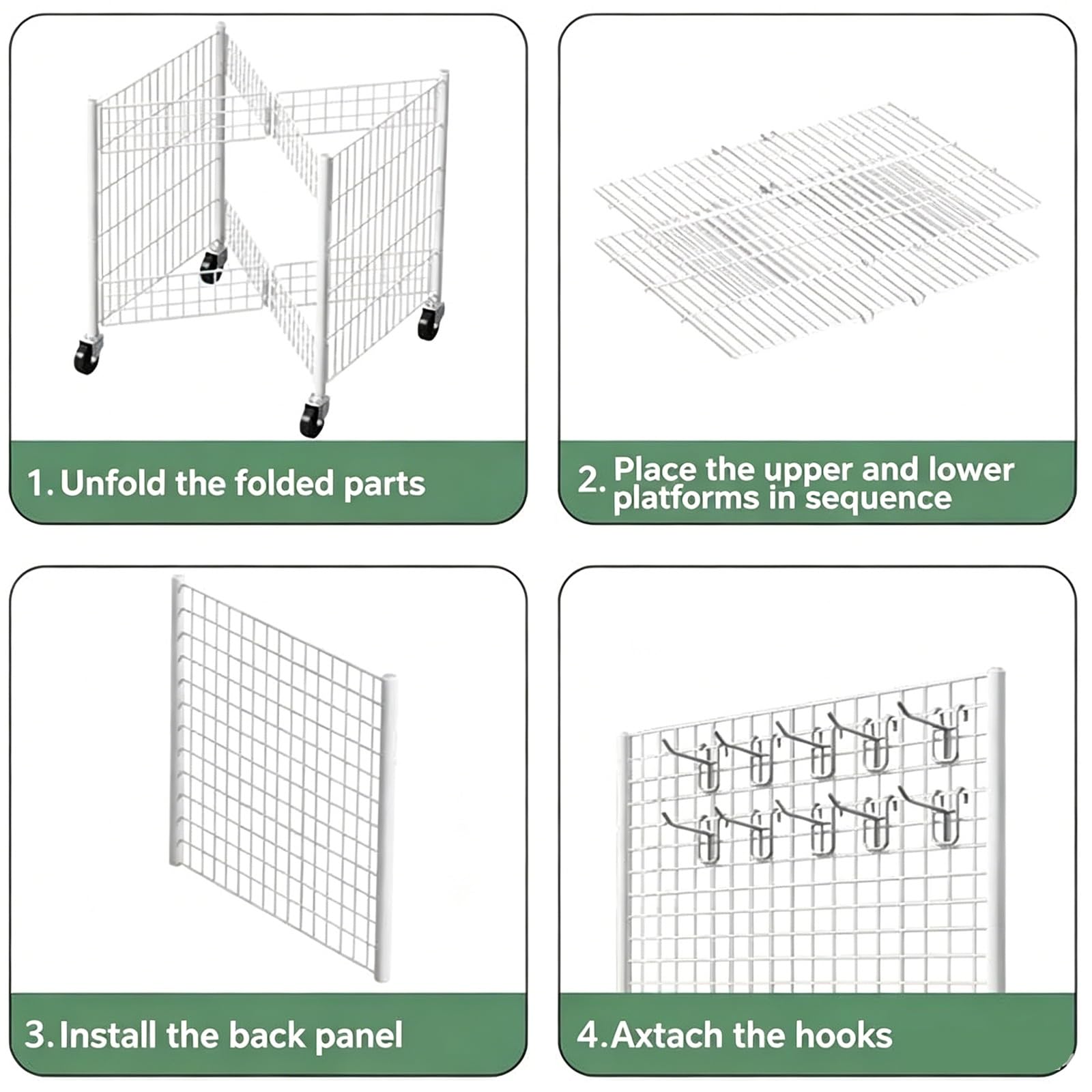 1. Unfold the folded parts

2. Place the upper and lower platforms in sequence

3. Install the back panel

4. Axtach the hooks