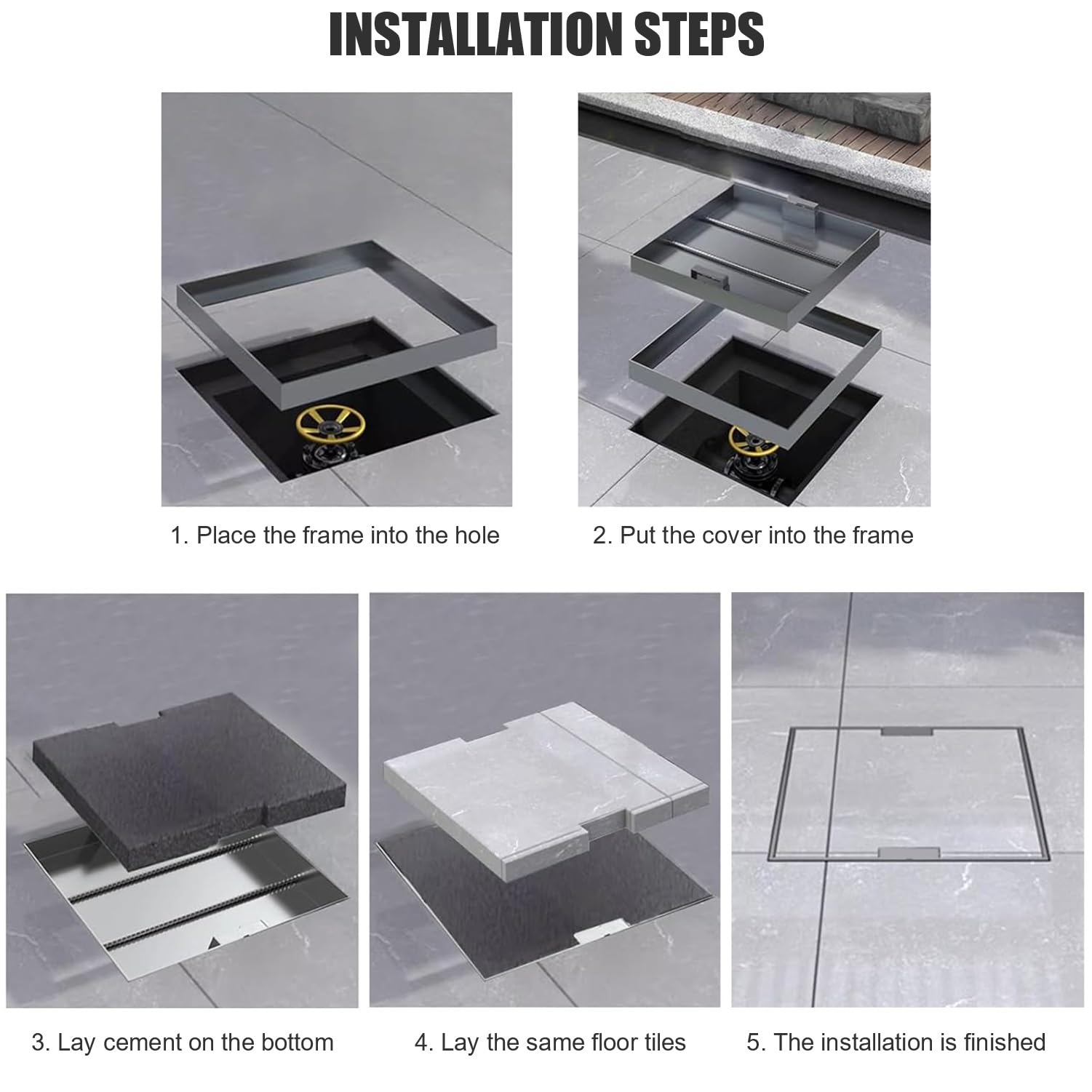 INSTALLATION STEPS

1. Place the frame into the hole

2. Put the cover into the frame

3. Lay cement on the bottom

4. Lay the same floor tiles

5. The installation is finished