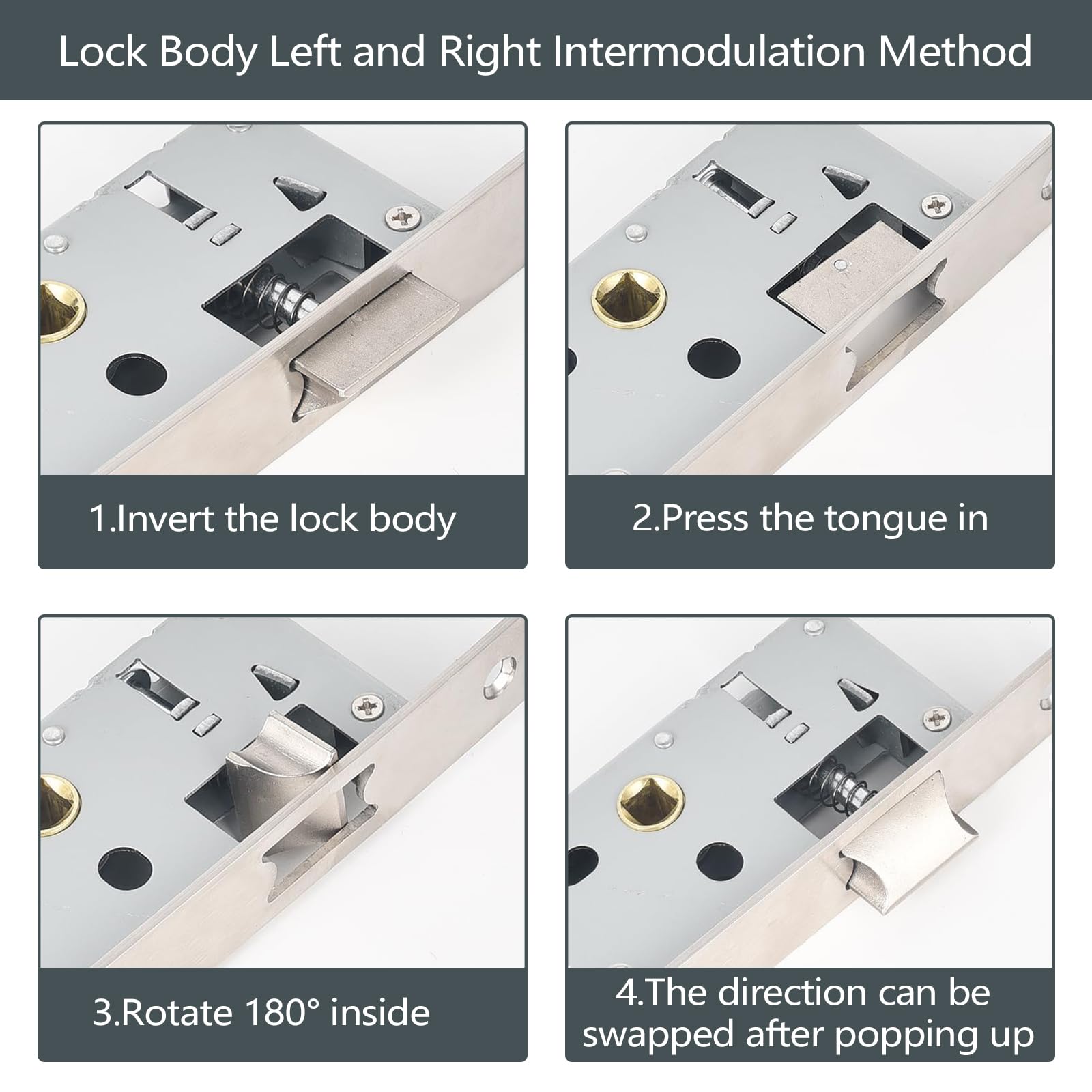 Lock Body Left and Right Intermodulation Method

1.Invert the lock body

2.Press the tongue in

3.Rotate 180° inside

4.The direction can be swapped after popping up