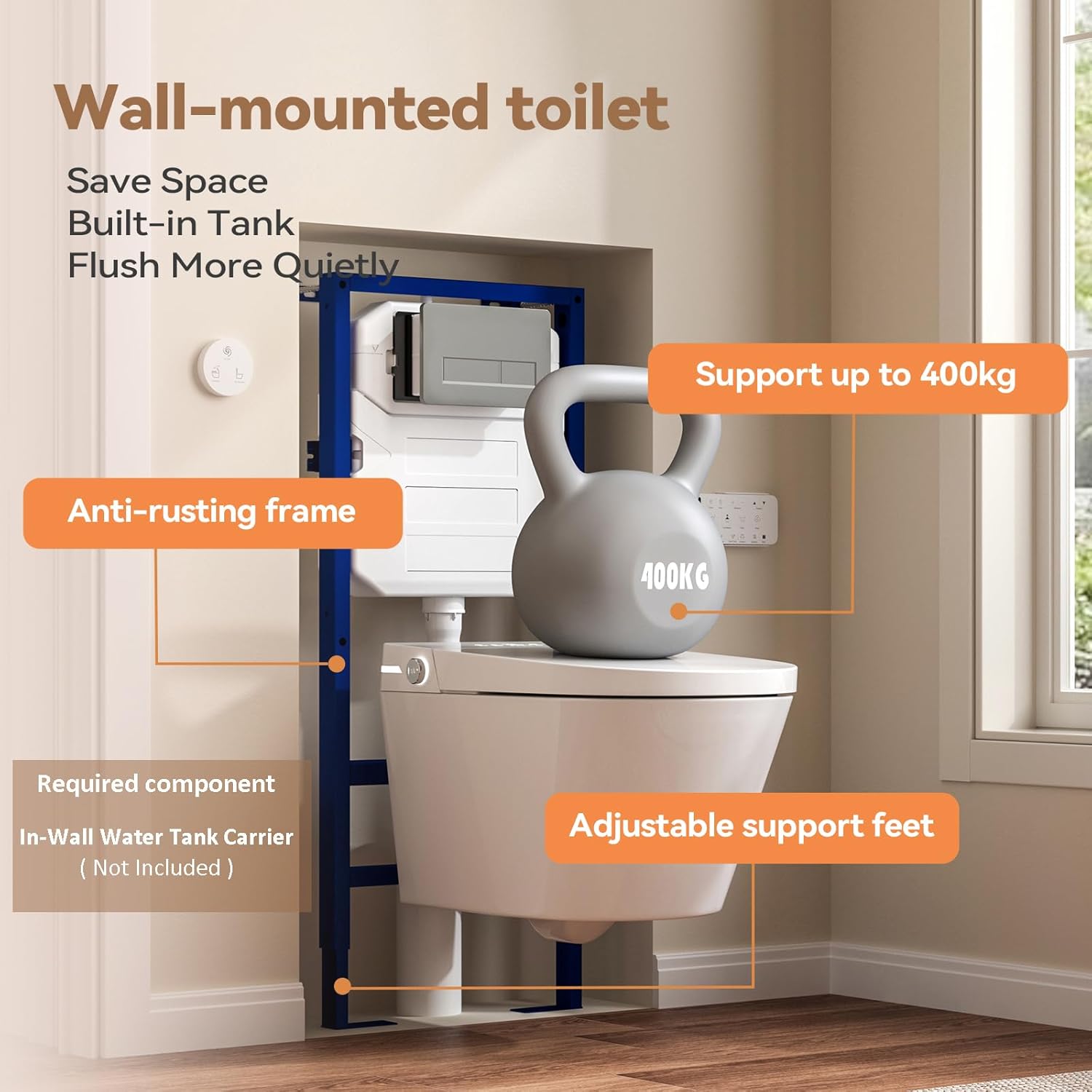 Wall-mounted toilet

Save Space
Built-in Tank
Flush More Quietly

Support up to 400kg

Anti-rusting frame

400KG

Required component

In-Wall Water Tank Carrier
( Not Included )

Adjustable support feet