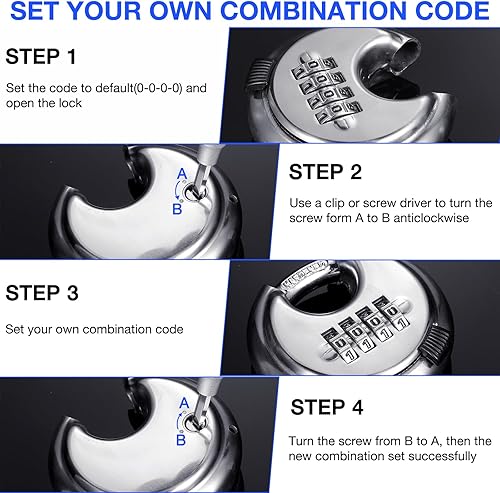 SET YOUR OWN COMBINATION CODE

STEP 1

Set the code to default(0-0-0-0) and open the lock

A
B

STEP 2

Use a clip or screw driver to turn the screw form A to B anticlockwise

STEP 3

Set your own combination code

A
B

STEP 4

Turn the screw from B to A, then the new combination set successfully