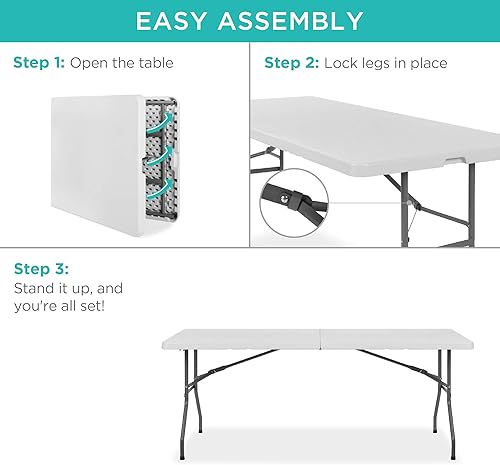 EASY ASSEMBLY

Step 1: Open the table

Step 2: Lock legs in place

Step 3:
Stand it up, and you're all set!