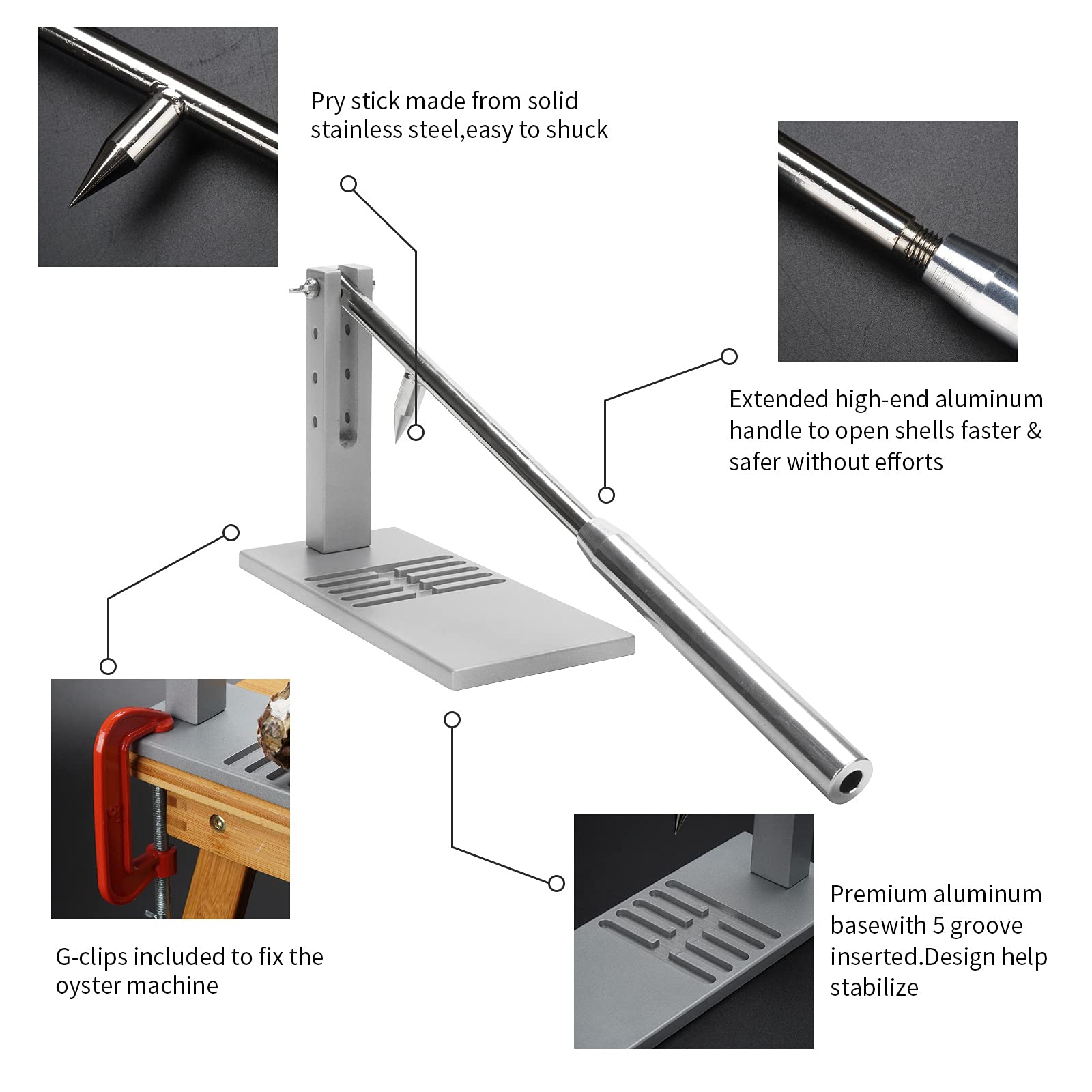 Pry stick made from solid stainless steel,easy to shuck

Extended high-end aluminum handle to open shells faster & safer without efforts

G-clips included to fix the oyster machine

Premium aluminum basewith 5 groove inserted.Design help stabilize