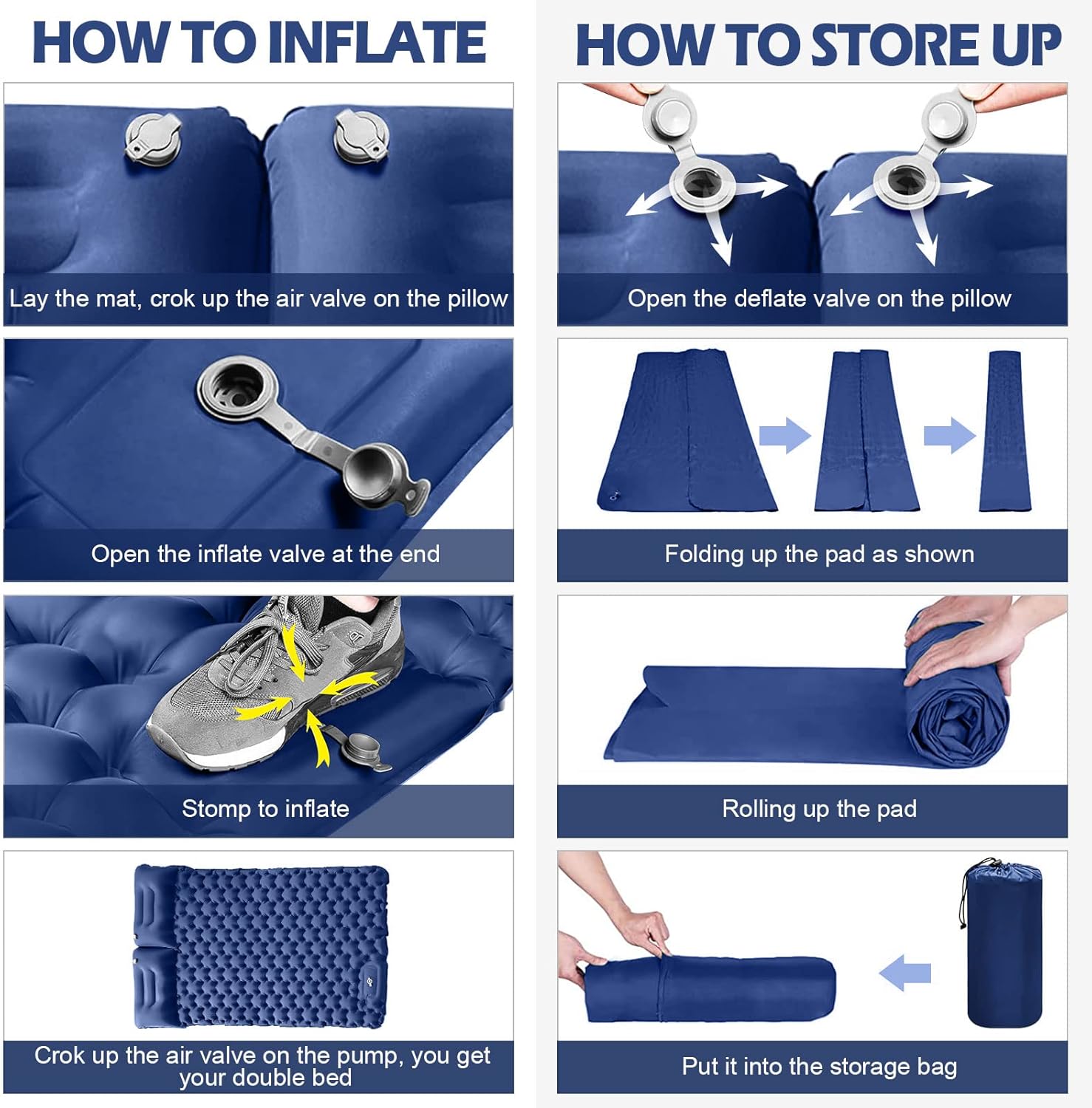 HOW TO INFLATE

Lay the mat, crok up the air valve on the pillow

Open the inflate valve at the end

Stomp to inflate

Crok up the air valve on the pump, you get your double bed

HOW TO STORE UP

Open the deflate valve on the pillow

Folding up the pad as shown

Rolling up the pad

Put it into the storage bag