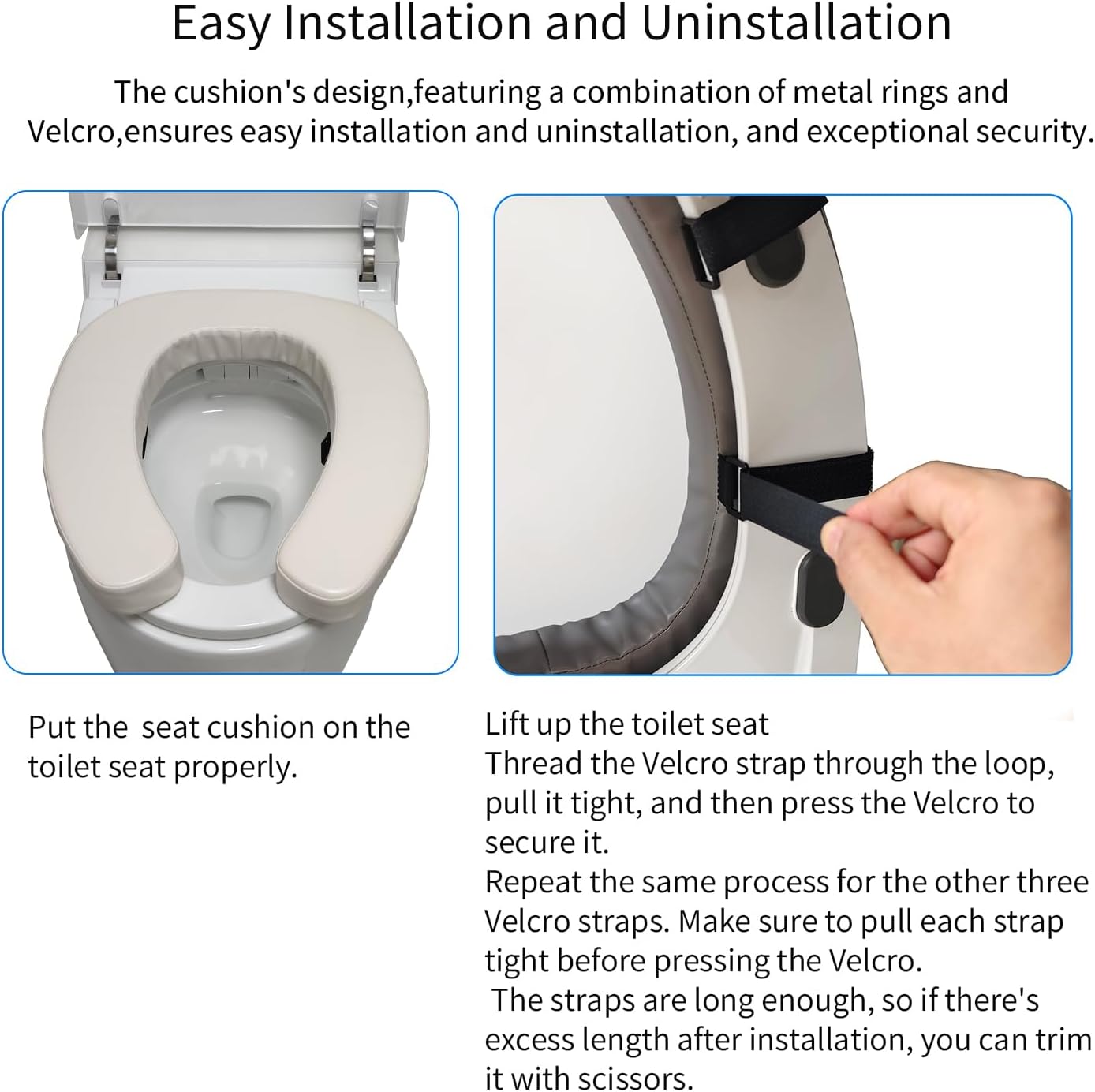 Easy Installation and Uninstallation

The cushion's design,featuring a combination of metal rings and Velcro,ensures easy installation and uninstallation, and exceptional security.

Put the seat cushion on the toilet seat properly.

Lift up the toilet seat
Thread the Velcro strap through the loop, pull it tight, and then press the Velcro to secure it.
Repeat the same process for the other three Velcro straps. Make sure to pull each strap tight before pressing the Velcro.
The straps are long enough, so if there's excess length after installation, you can trim it with scissors.