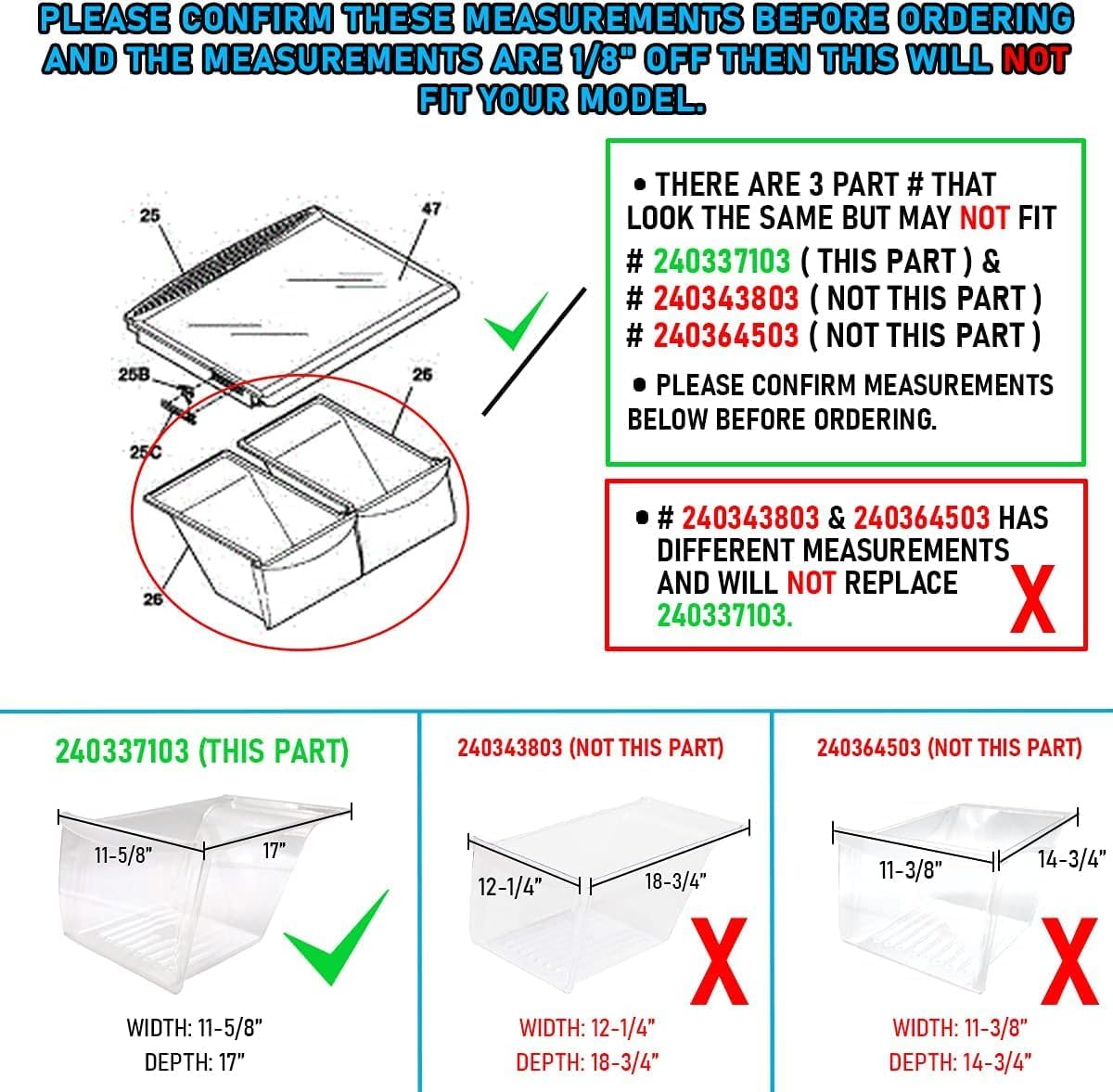 PLEASE CONFIRM THESE MEASUREMENTS BEFORE ORDERING AND THE MEASUREMENTS ARE 1/8" OFF THEN THIS WILL NOT FIT YOUR MODEL.

25
47
25B
26
25C
26

• THERE ARE 3 PART # THAT LOOK THE SAME BUT MAY NOT FIT
# 240337103 ( THIS PART ) &
# 240343803 ( NOT THIS PART )
# 240364503 ( NOT THIS PART )

• PLEASE CONFIRM MEASUREMENTS BELOW BEFORE ORDERING.

• # 240343803 & 240364503 HAS DIFFERENT MEASUREMENTS AND WILL NOT REPLACE 240337103.

X

240337103 (THIS PART)

11-5/8"
17"

WIDTH: 11-5/8"
DEPTH: 17"

240343803 (NOT THIS PART)

12-1/4"
18-3/4"

X

WIDTH: 12-1/4"
DEPTH: 18-3/4"

240364503 (NOT THIS PART)

11-3/8"
14-3/4"

X

WIDTH: 11-3/8"
DEPTH: 14-3/4"