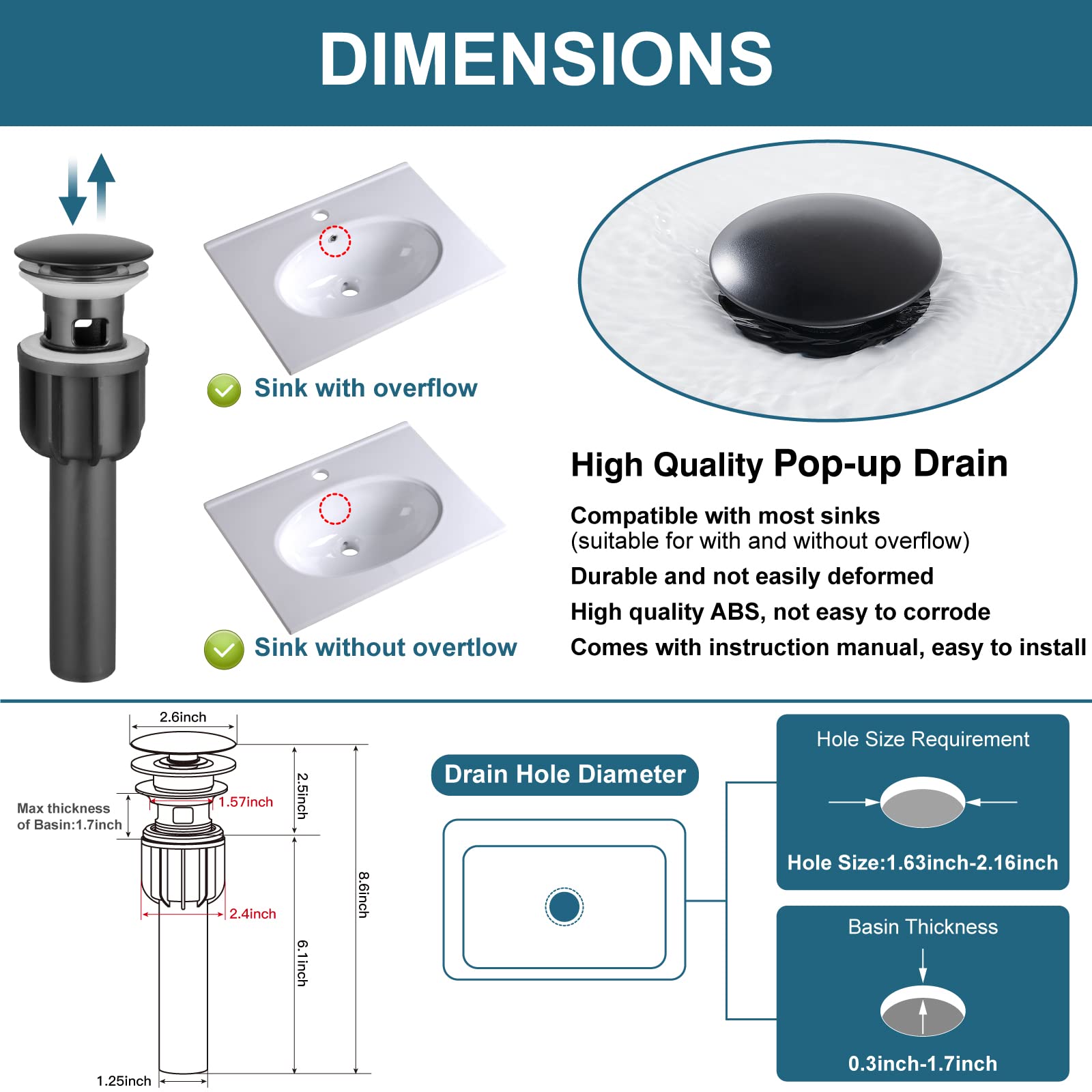 DIMENSIONS

Sink with overflow

Sink without overtlow

High Quality Pop-up Drain

Compatible with most sinks
(suitable for with and without overflow)

Durable and not easily deformed

High quality ABS, not easy to corrode

Comes with instruction manual, easy to install

2.6inch

Max thickness of Basin:1.7inch

1.57inch

2.5inch

2.4inch

8.6inch

6.1inch

1.25inch

Drain Hole Diameter

Hole Size Requirement

Hole Size:1.63inch-2.16inch

Basin Thickness

0.3inch-1.7inch