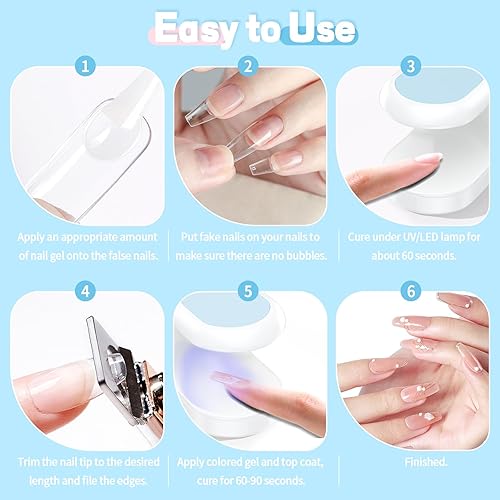 Easy to Use

1

Apply an appropriate amount of nail gel onto the false nails.

2

Put fake nails on your nails to make sure there are no bubbles.

3

Cure under UV/LED lamp for about 60 seconds.

4

Trim the nail tip to the desired length and file the edges.

5

Apply colored gel and top coat, cure for 60-90 seconds.

6

Finished.