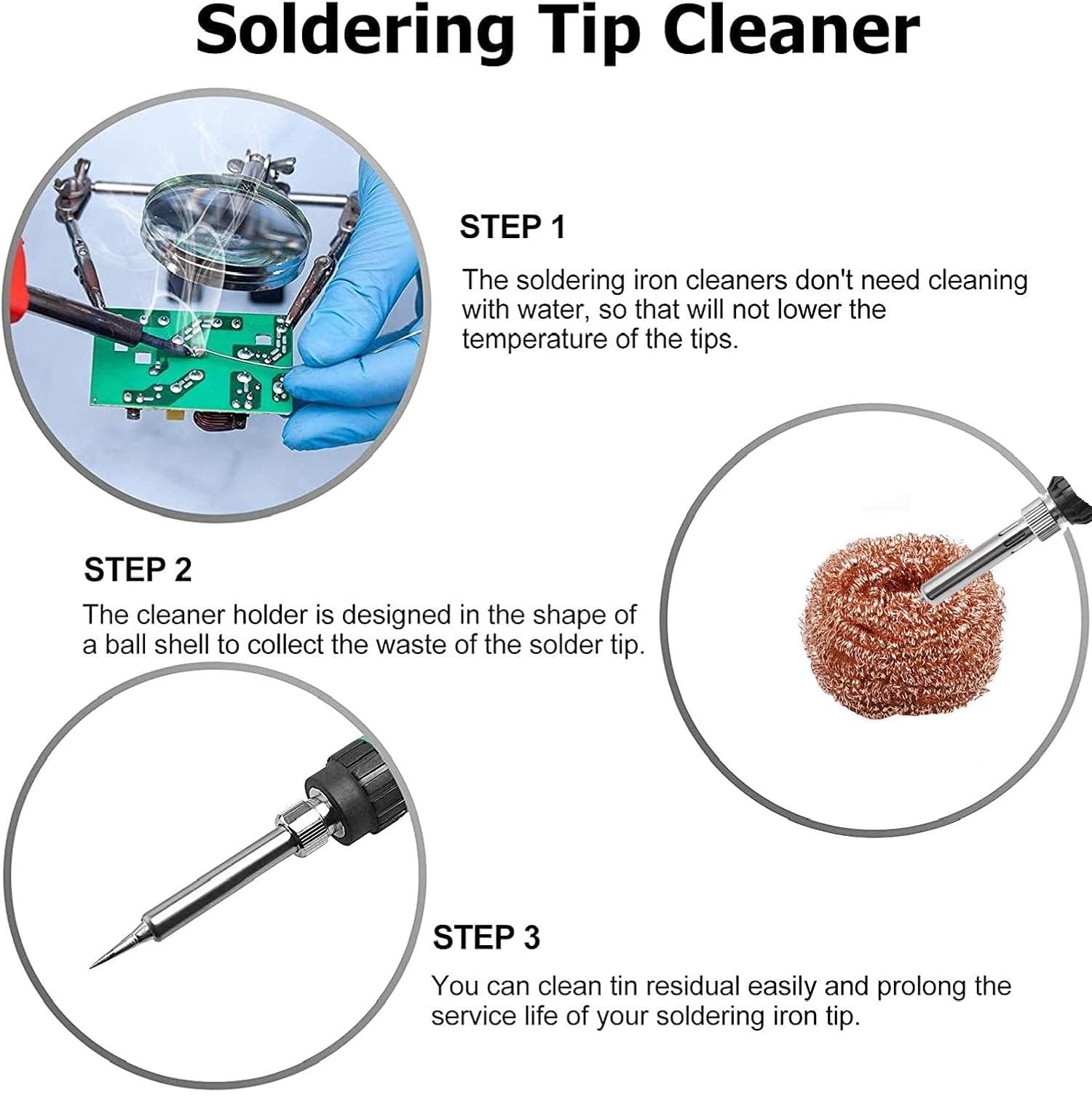 Soldering Tip Cleaner

STEP 1

The soldering iron cleaners don't need cleaning with water, so that will not lower the temperature of the tips.

STEP 2

The cleaner holder is designed in the shape of a ball shell to collect the waste of the solder tip.

STEP 3

You can clean tin residual easily and prolong the service life of your soldering iron tip.