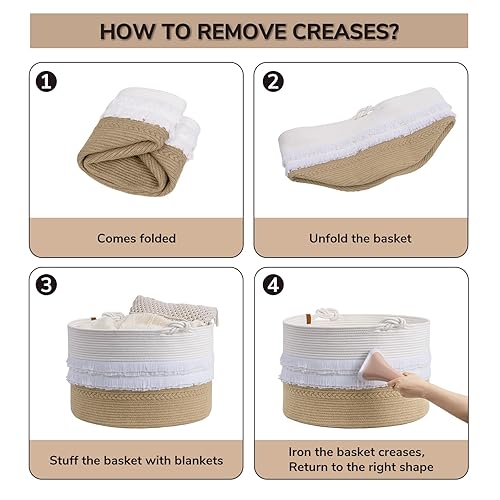 HOW TO REMOVE CREASES?

1

Comes folded

2

Unfold the basket

3

Stuff the basket with blankets

4

Iron the basket creases,
Return to the right shape