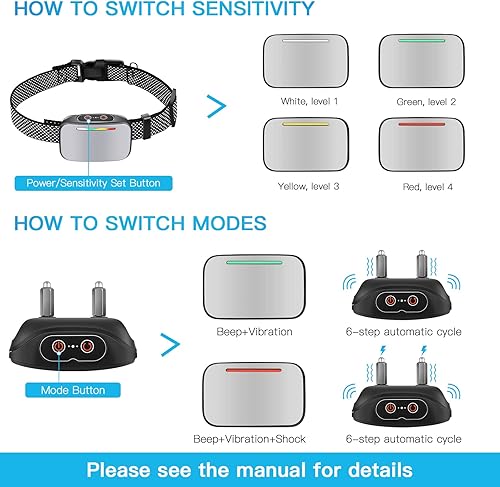 HOW TO SWITCH SENSITIVITY

Power/Sensitivity Set Button

White, level 1

Green, level 2

Yellow, level 3

Red, level 4

HOW TO SWITCH MODES

Mode Button

Beep+Vibration

6-step automatic cycle

Beep+Vibration+Shock

6-step automatic cycle

Please see the manual for details