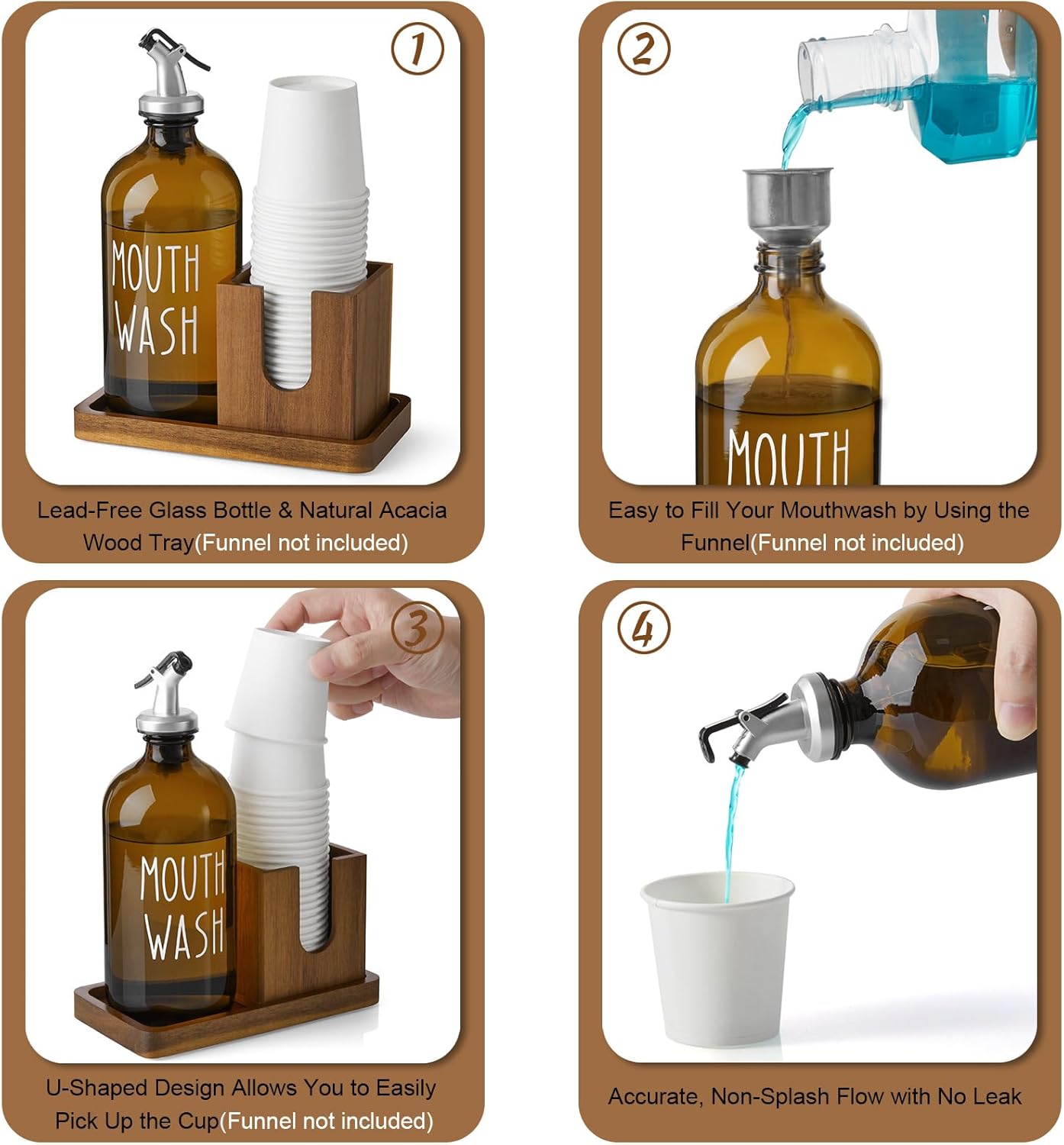 ①

MOUTH WASH

Lead-Free Glass Bottle & Natural Acacia Wood Tray(Funnel not included)

②

MOUTH

Easy to Fill Your Mouthwash by Using the Funnel(Funnel not included)

③

MOUTH WASH

U-Shaped Design Allows You to Easily Pick Up the Cup(Funnel not included)

④

Accurate, Non-Splash Flow with No Leak