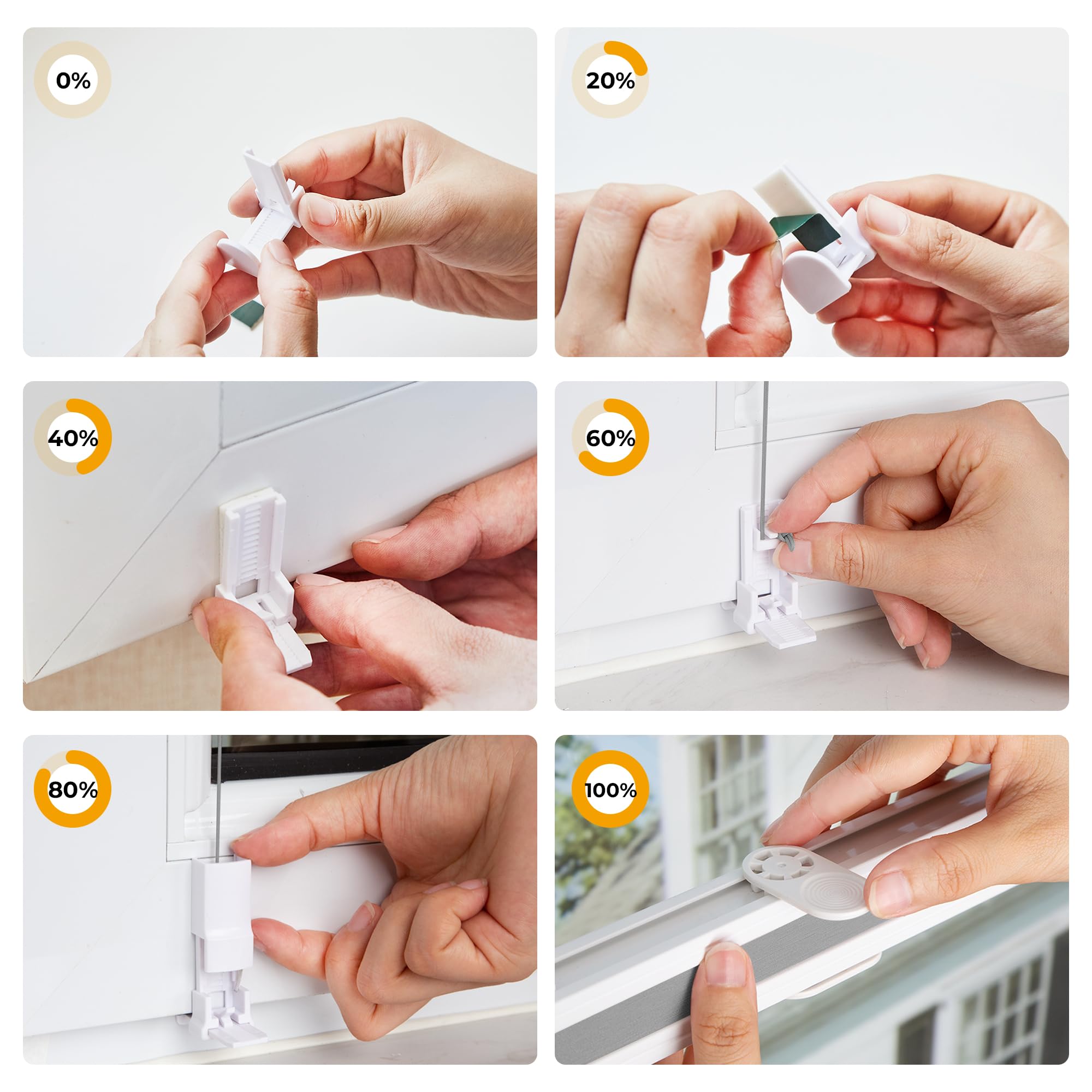 0%

20%

40%

60%

80%

100%