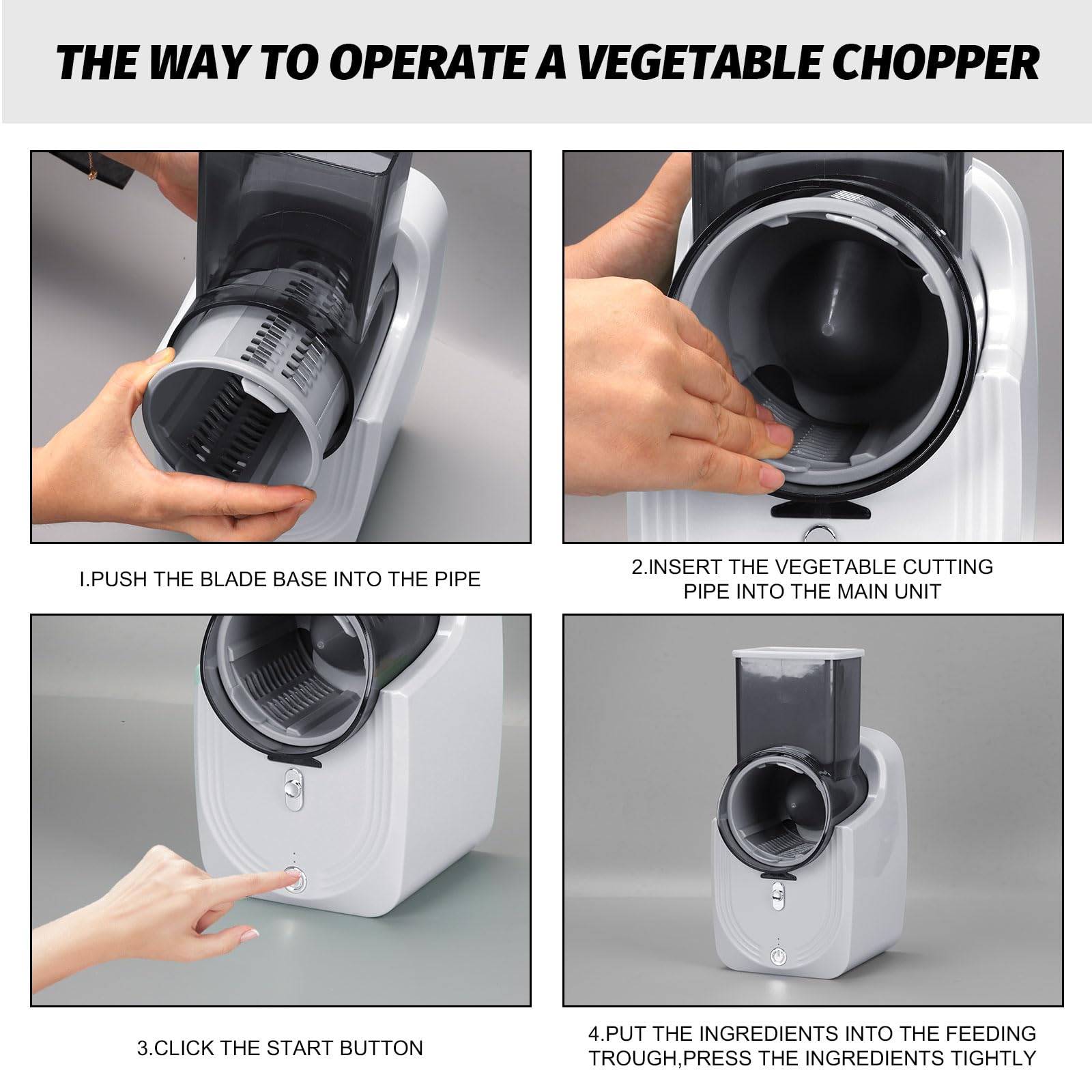 THE WAY TO OPERATE A VEGETABLE CHOPPER

I.PUSH THE BLADE BASE INTO THE PIPE

2.INSERT THE VEGETABLE CUTTING PIPE INTO THE MAIN UNIT

3.CLICK THE START BUTTON

4.PUT THE INGREDIENTS INTO THE FEEDING TROUGH,PRESS THE INGREDIENTS TIGHTLY