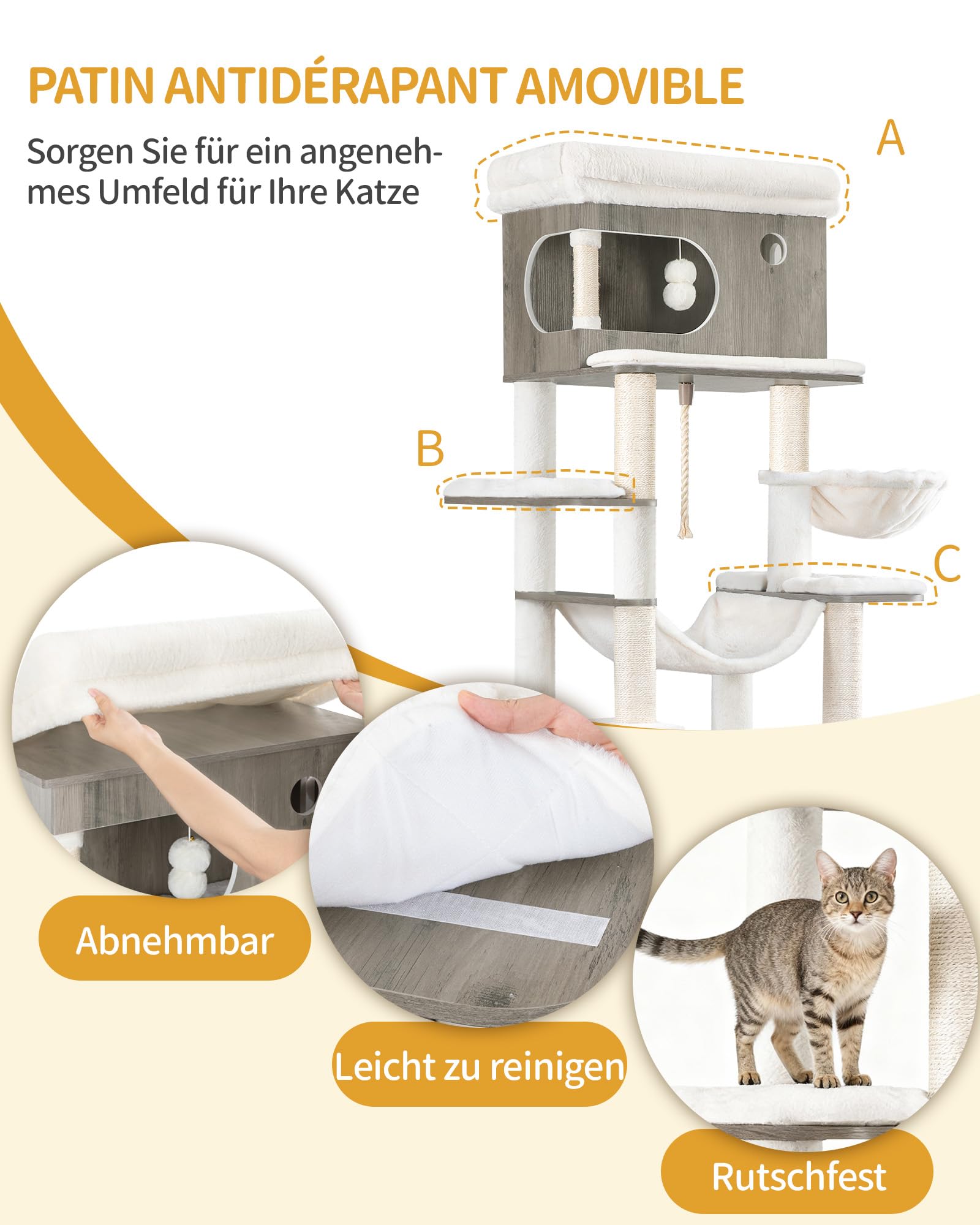 PATIN ANTIDÉRAPANT AMOVIBLE

Sorgen Sie für ein angenehmes Umfeld für Ihre Katze

A

B

C

Abnehmbar

Leicht zu reinigen

Rutschfest