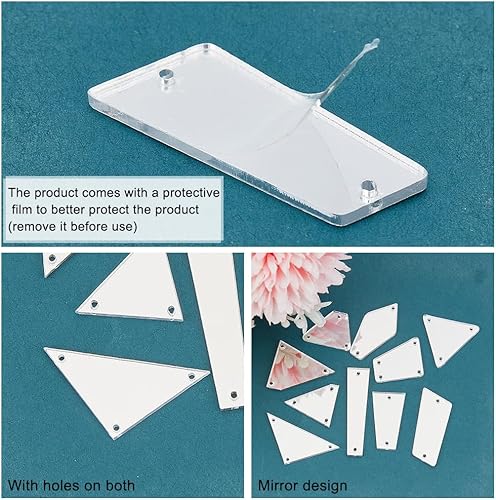 The product comes with a protective film to better protect the product (remove it before use)

With holes on both

Mirror design